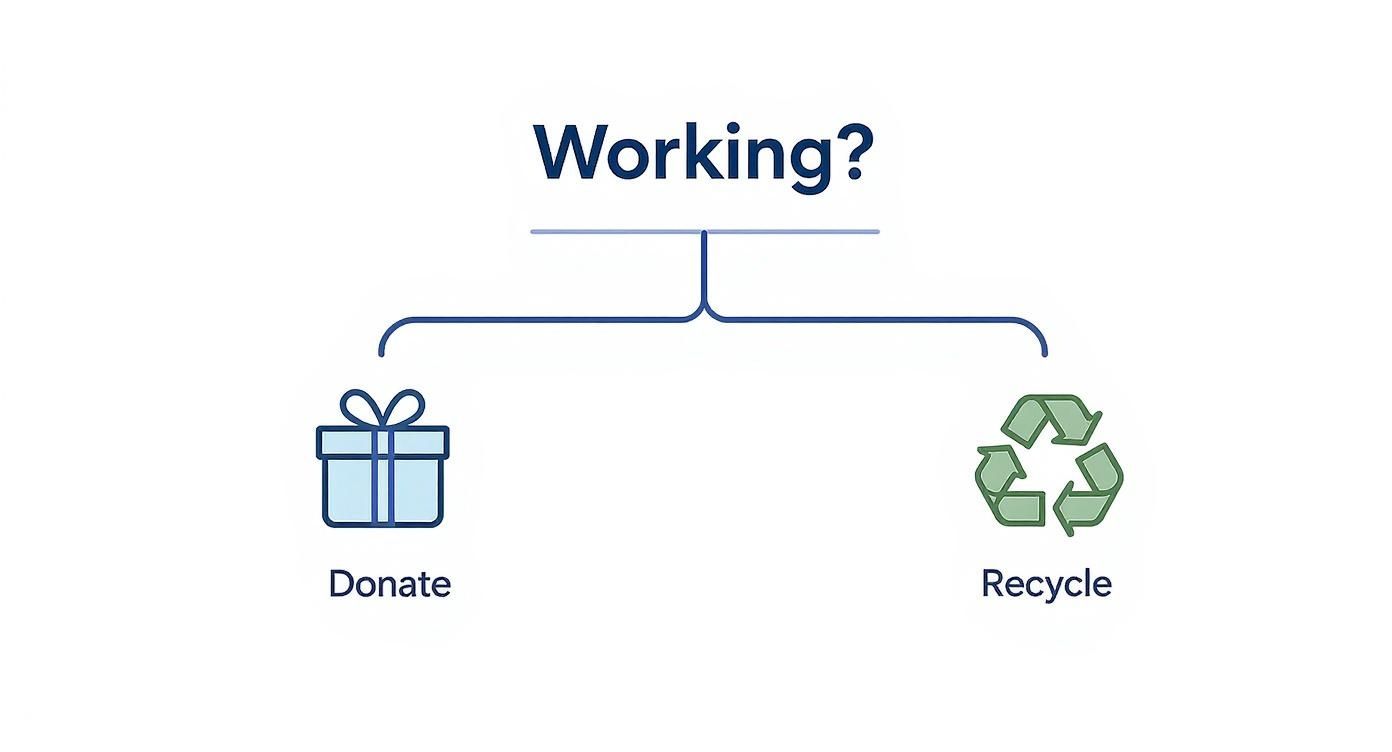 Working?

Donate

Recycle