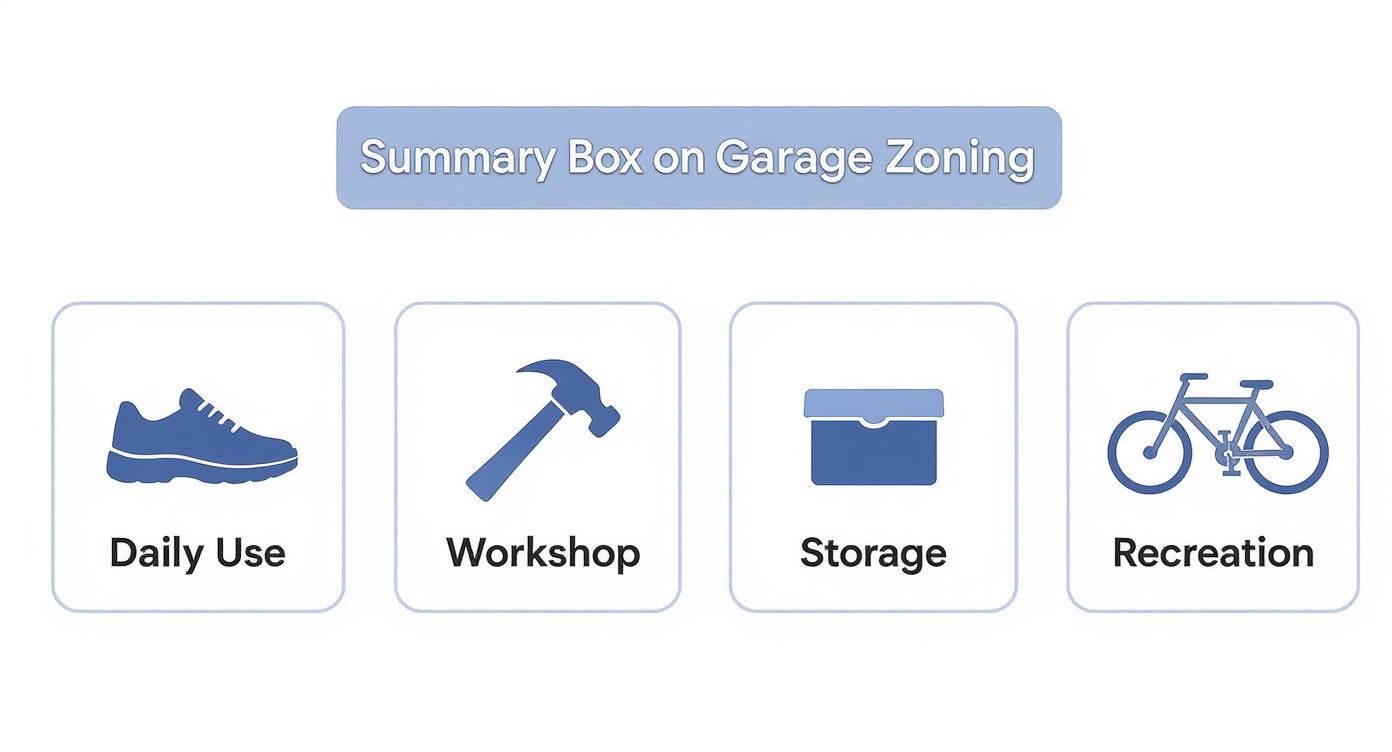 Summary Box on Garage Zoning

Daily Use

Workshop

Storage

Recreation