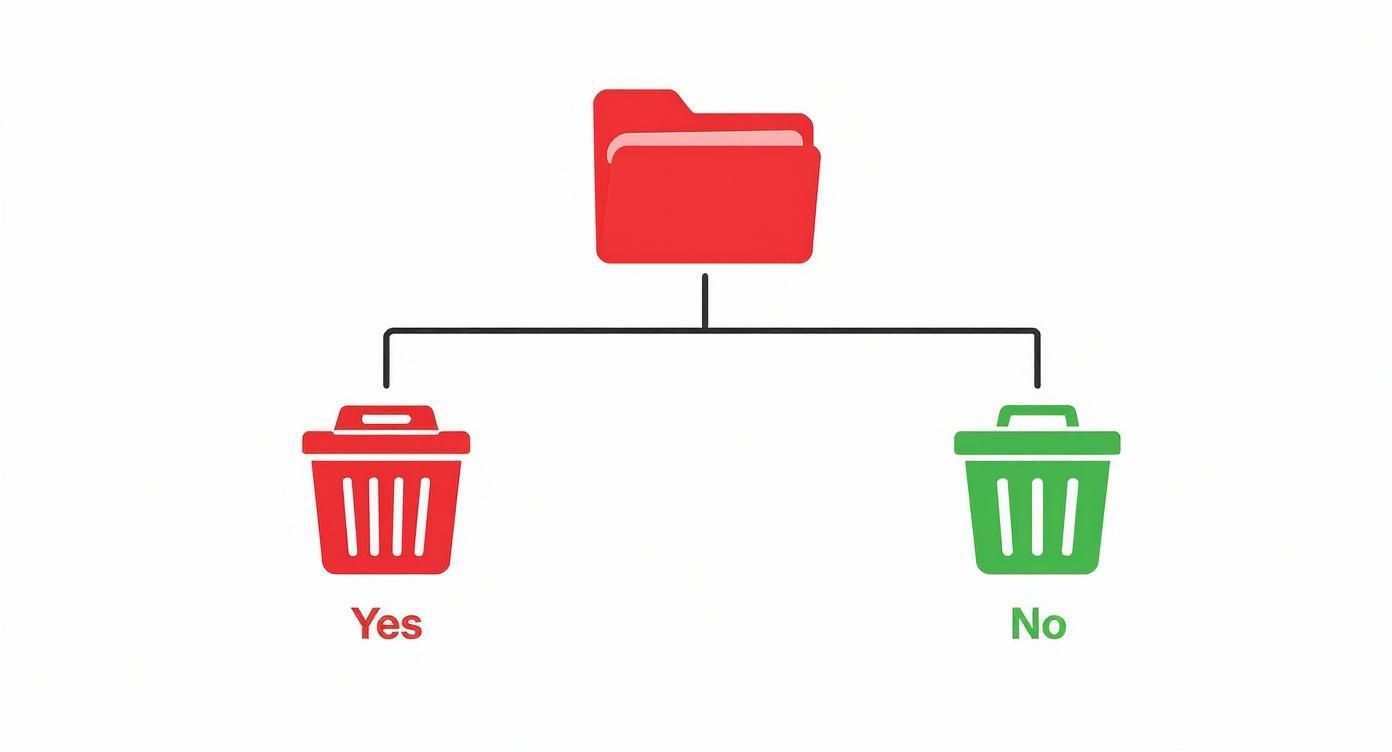 Yes

No