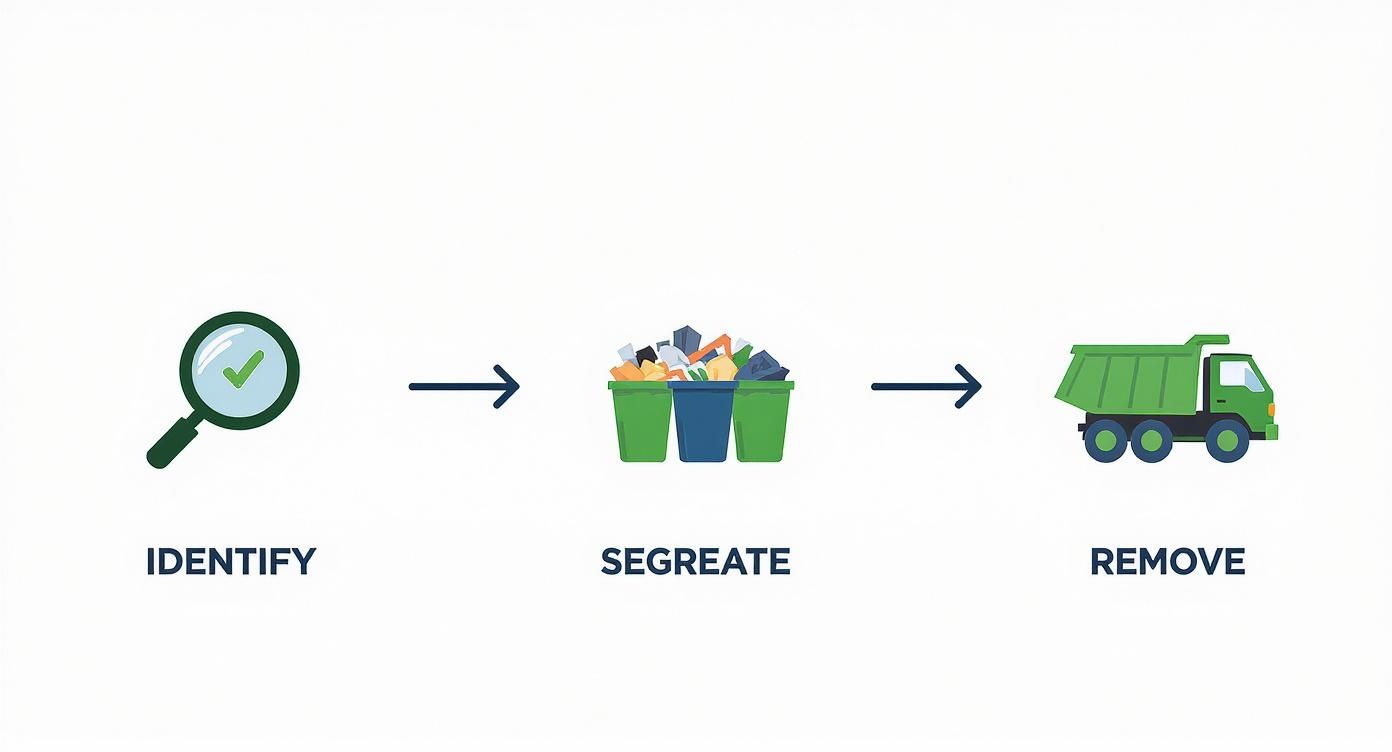 IDENTIFY

SEGREATE

REMOVE