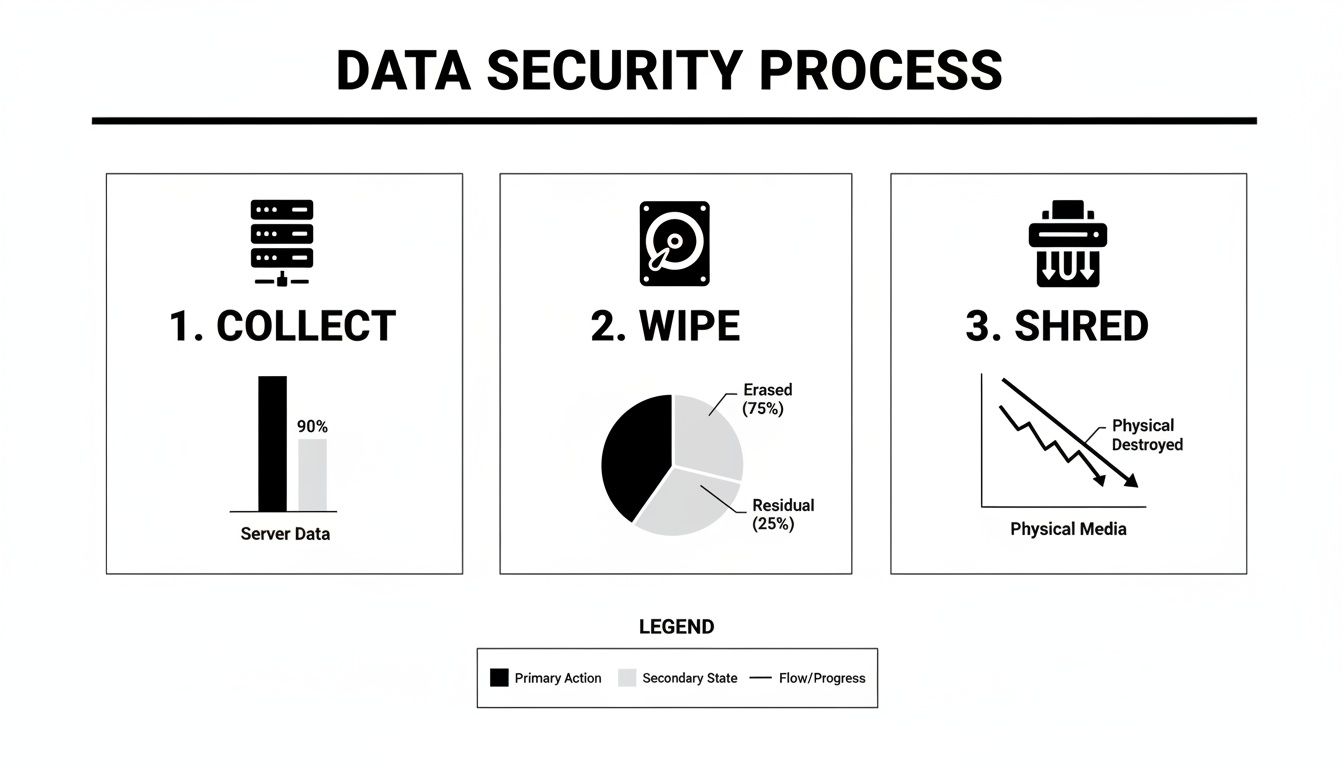 DATA SECURITY PROCESS

1. COLLECT

90%

Server Data

2. WIPE

Erased (75%)

Residual (25%)

3. SHRED

Physical Destroyed

Physical Media

LEGEND

Primary Action
Secondary State
Flow/Progress