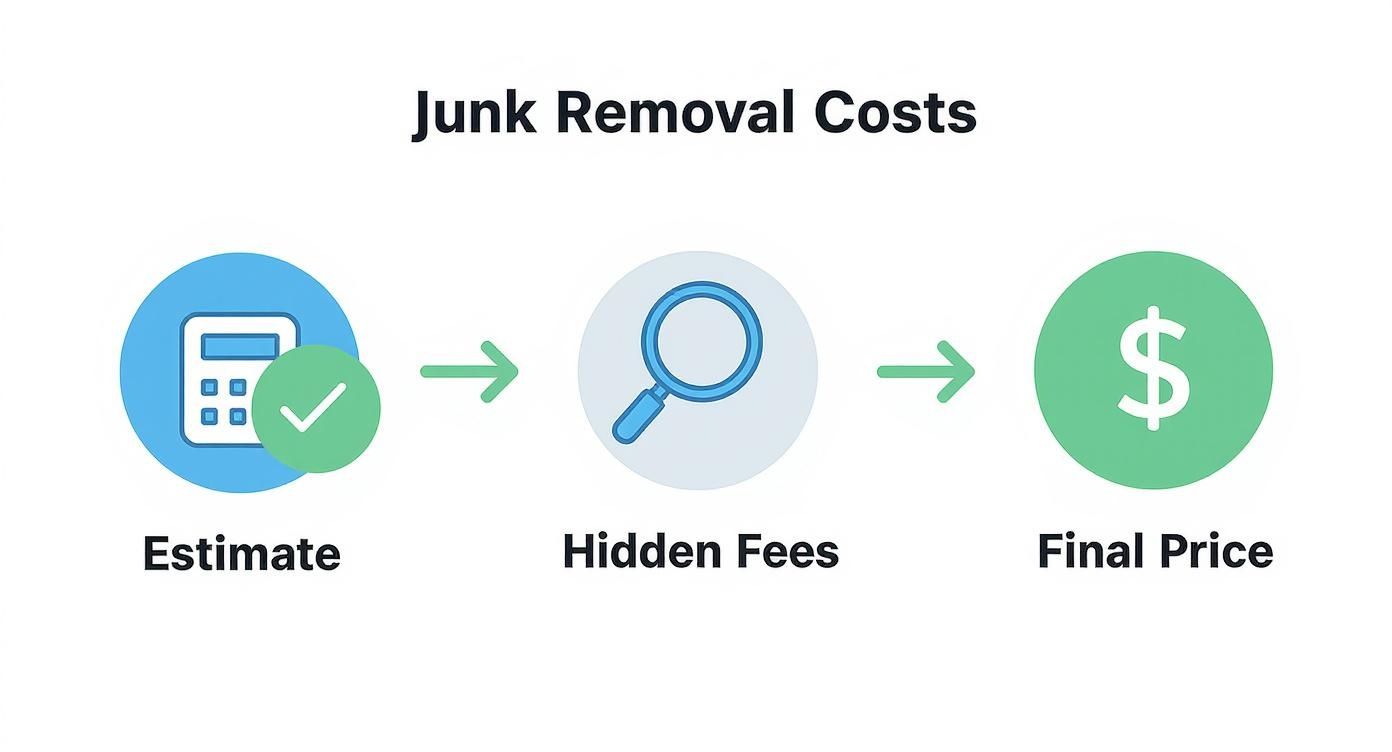 Junk Removal Costs

$

Estimate

Hidden Fees

Final Price