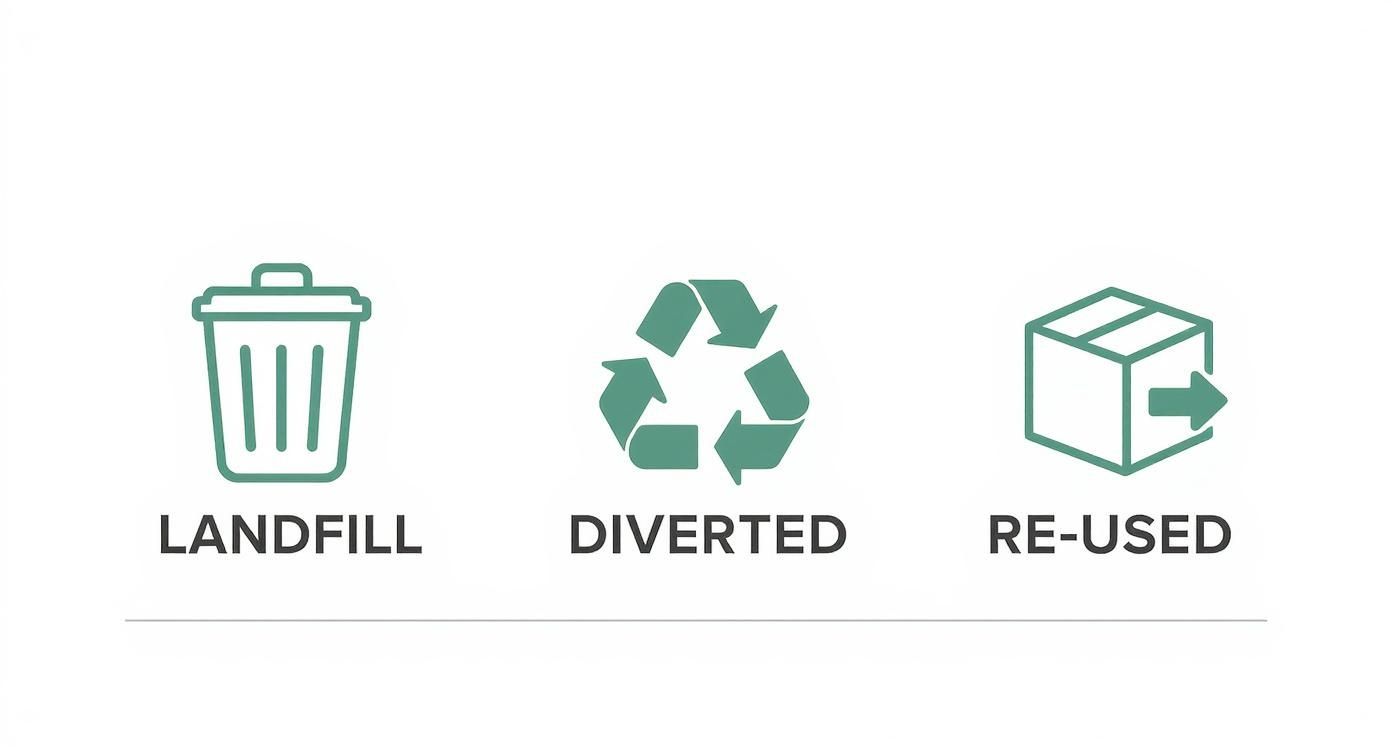 LANDFILL

DIVERTED

RE-USED