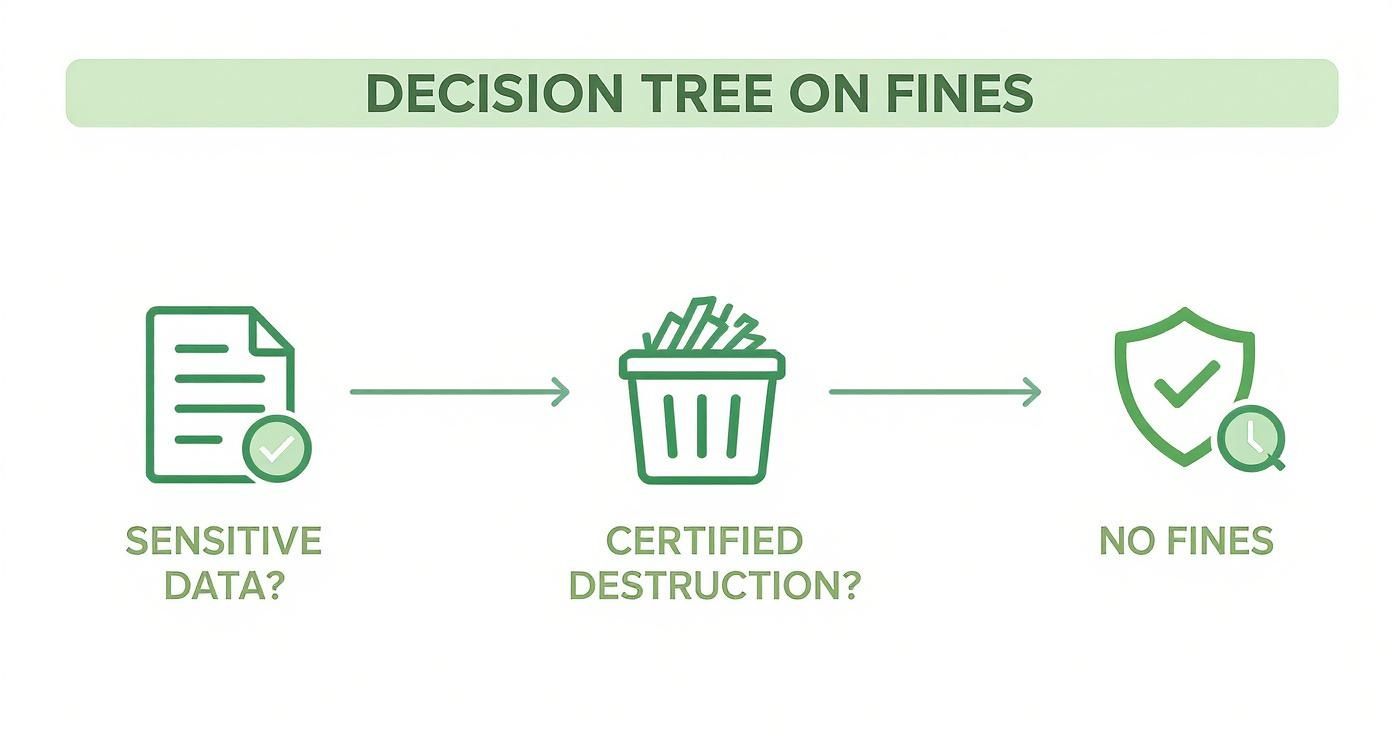 DECISION TREE ON FINES

SENSITIVE DATA?

CERTIFIED DESTRUCTION?

NO FINES