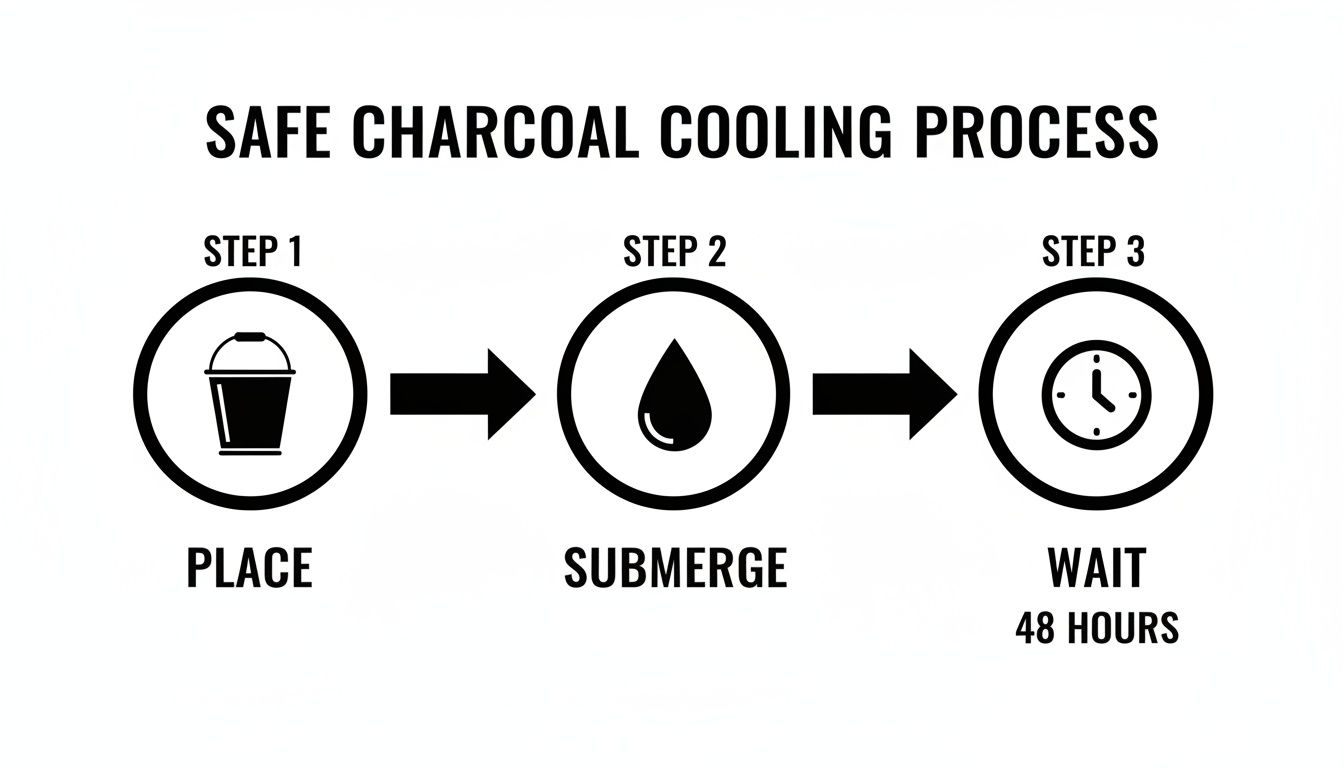 SAFE CHARCOAL COOLING PROCESS

STEP 1

PLACE

STEP 2

SUBMERGE

STEP 3

WAIT
48 HOURS