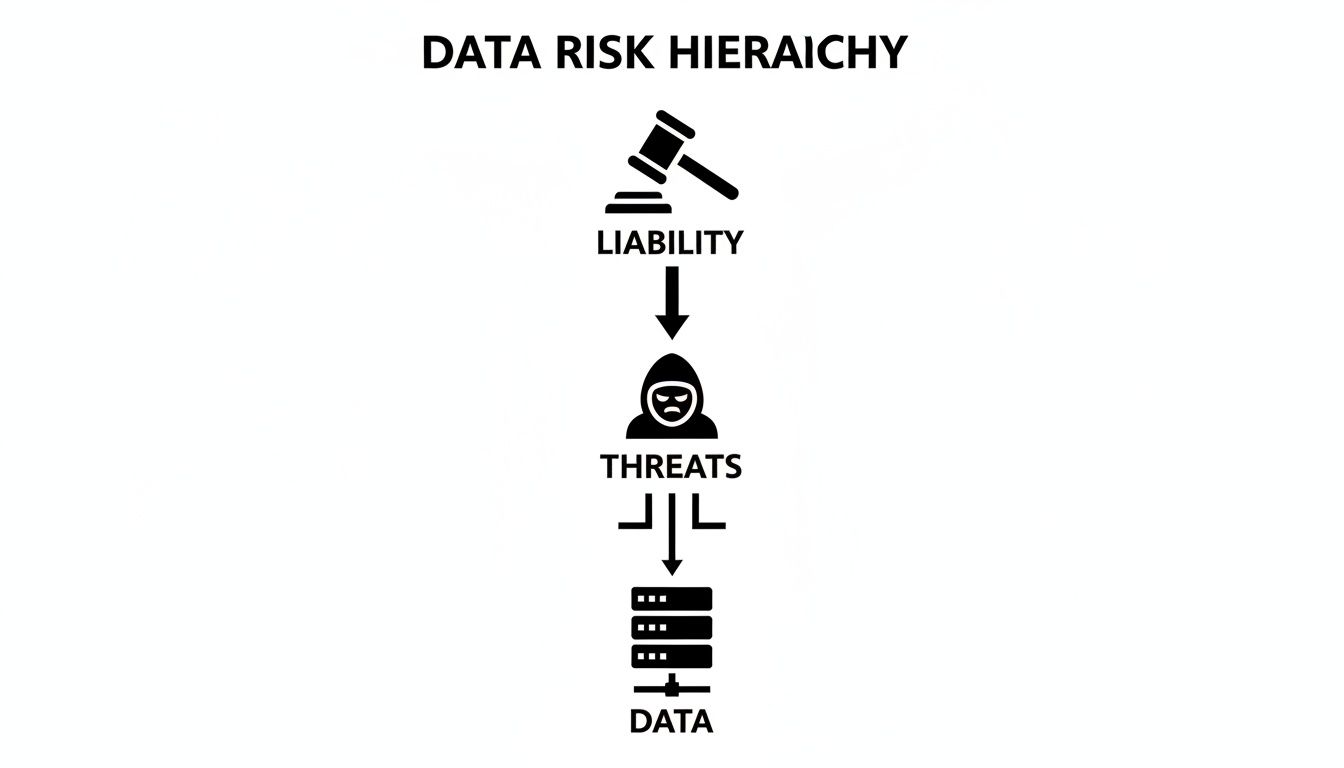 DATA RISK HIERAICHY

LIABILITY

THREATS

DATA