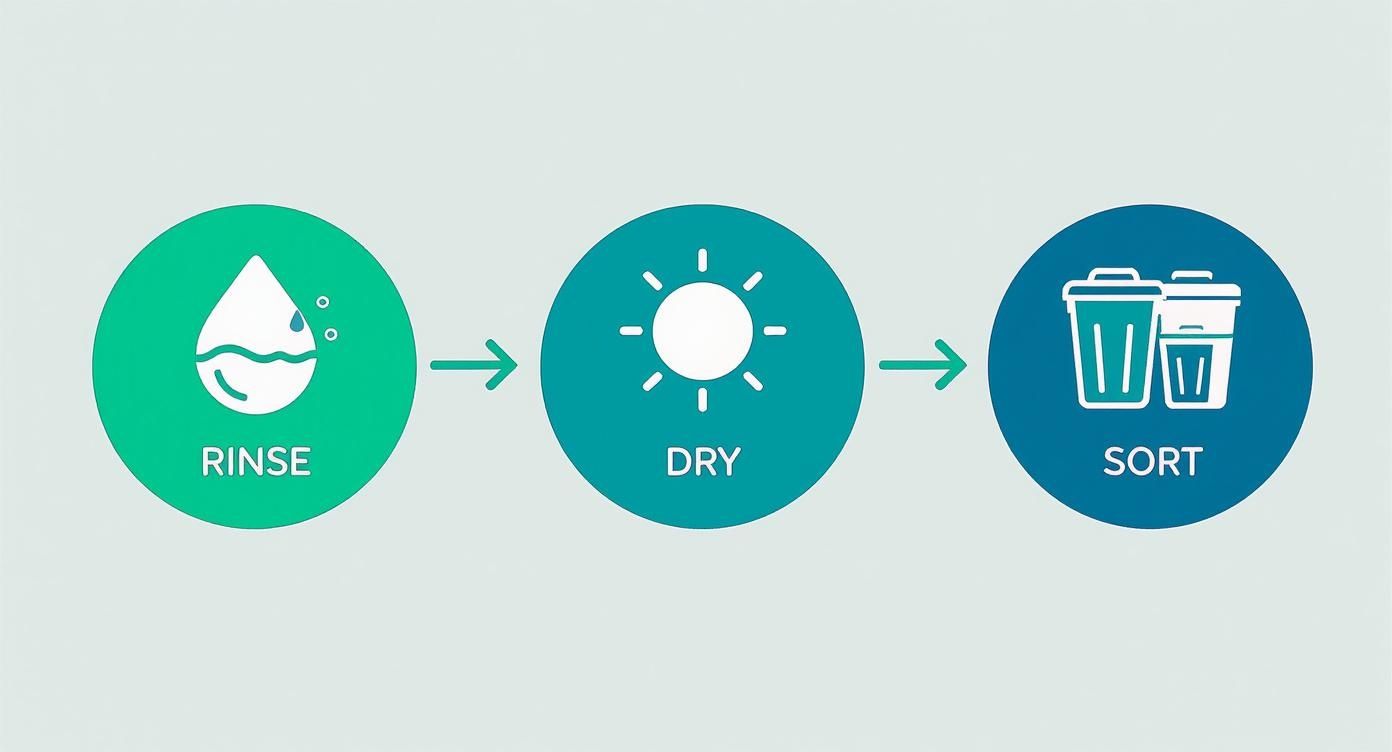 RINSE

DRY

SORT