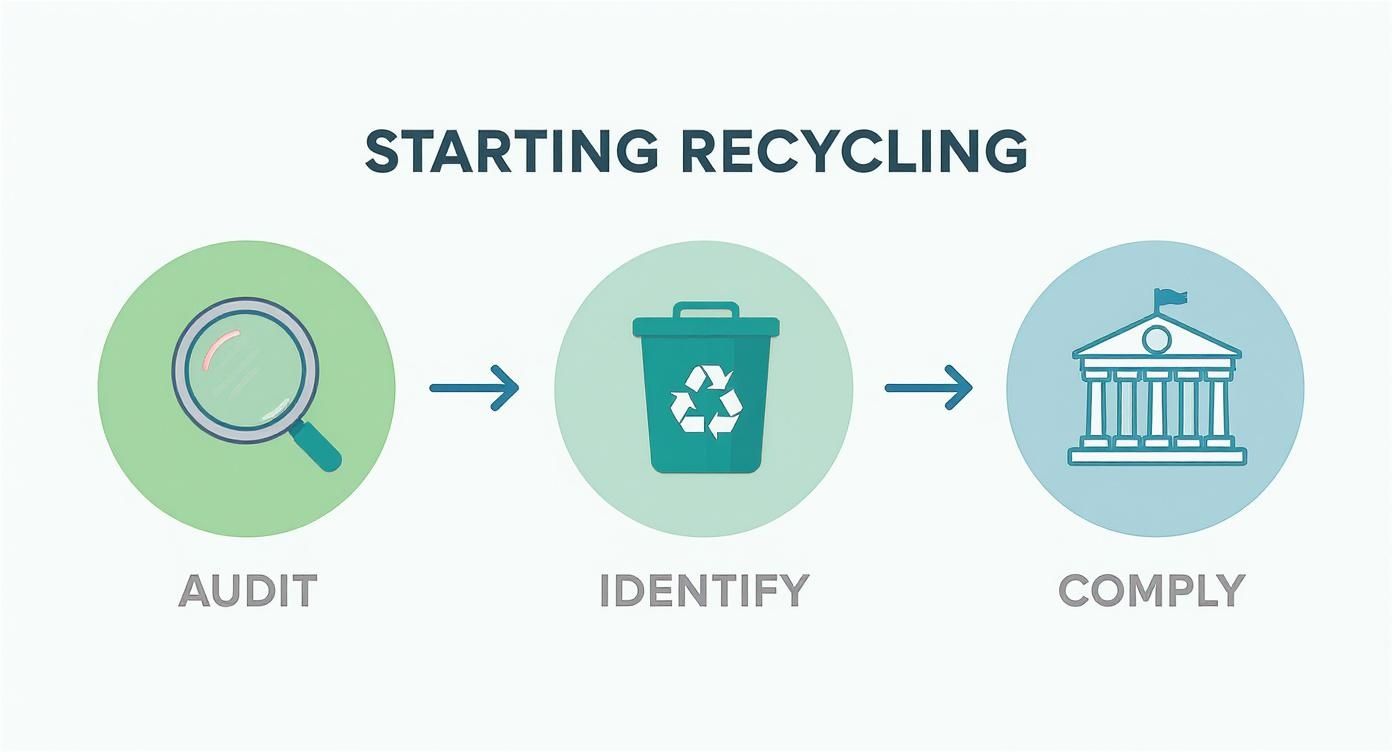 STARTING RECYCLING

AUDIT

IDENTIFY

COMPLY