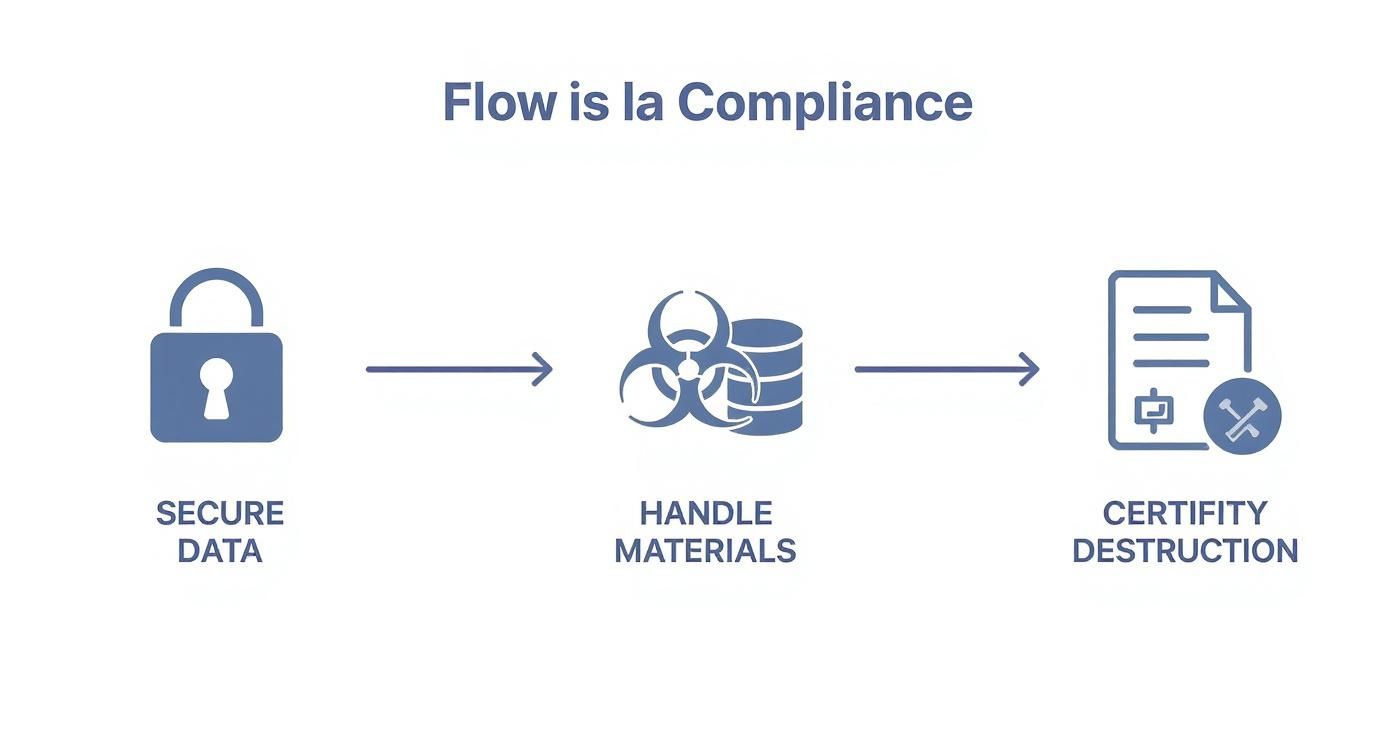 Flow is la Compliance

SECURE DATA

HANDLE MATERIALS

CERTIFITY DESTRUCTION