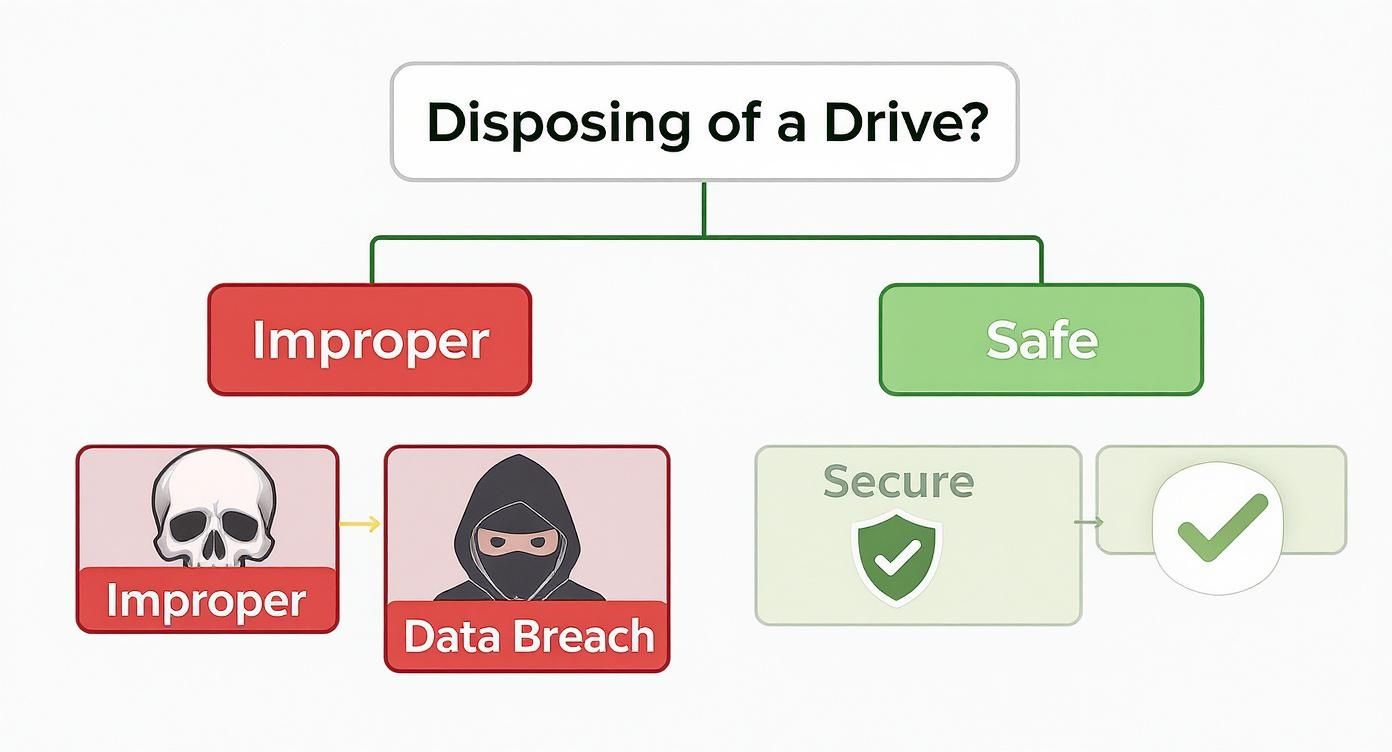 Disposing of a Drive?

Improper

Safe

Improper

Data Breach

Secure