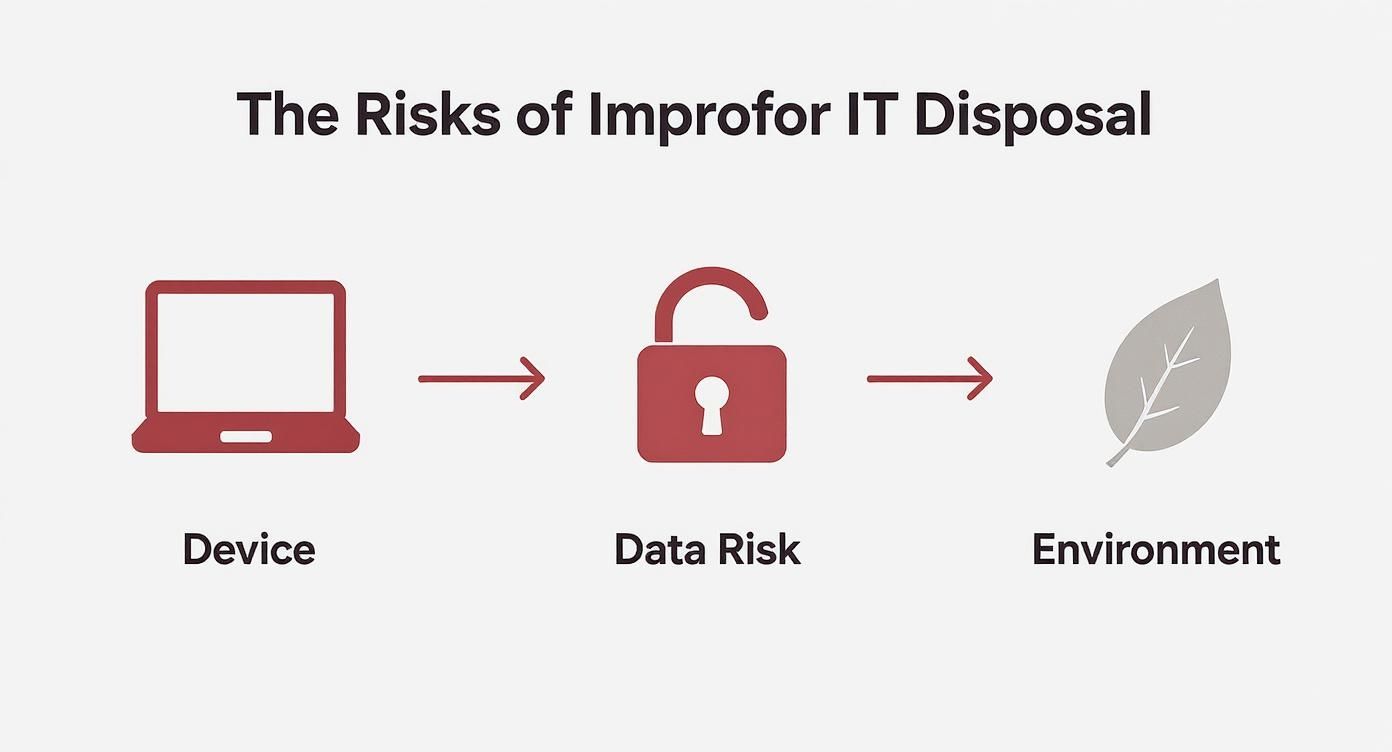 The Risks of Improfor IT Disposal

Device

Data Risk

Environment