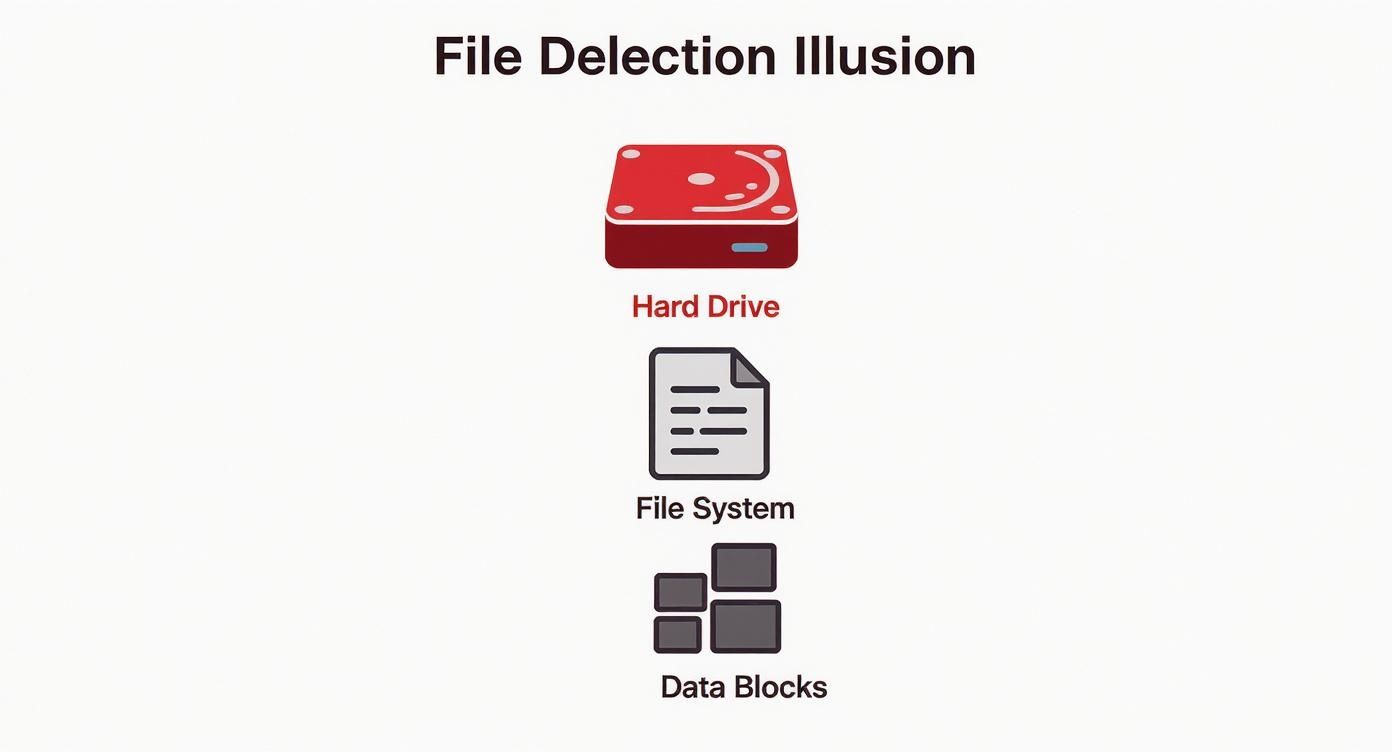 File Delection Illusion

Hard Drive

File System

Data Blocks