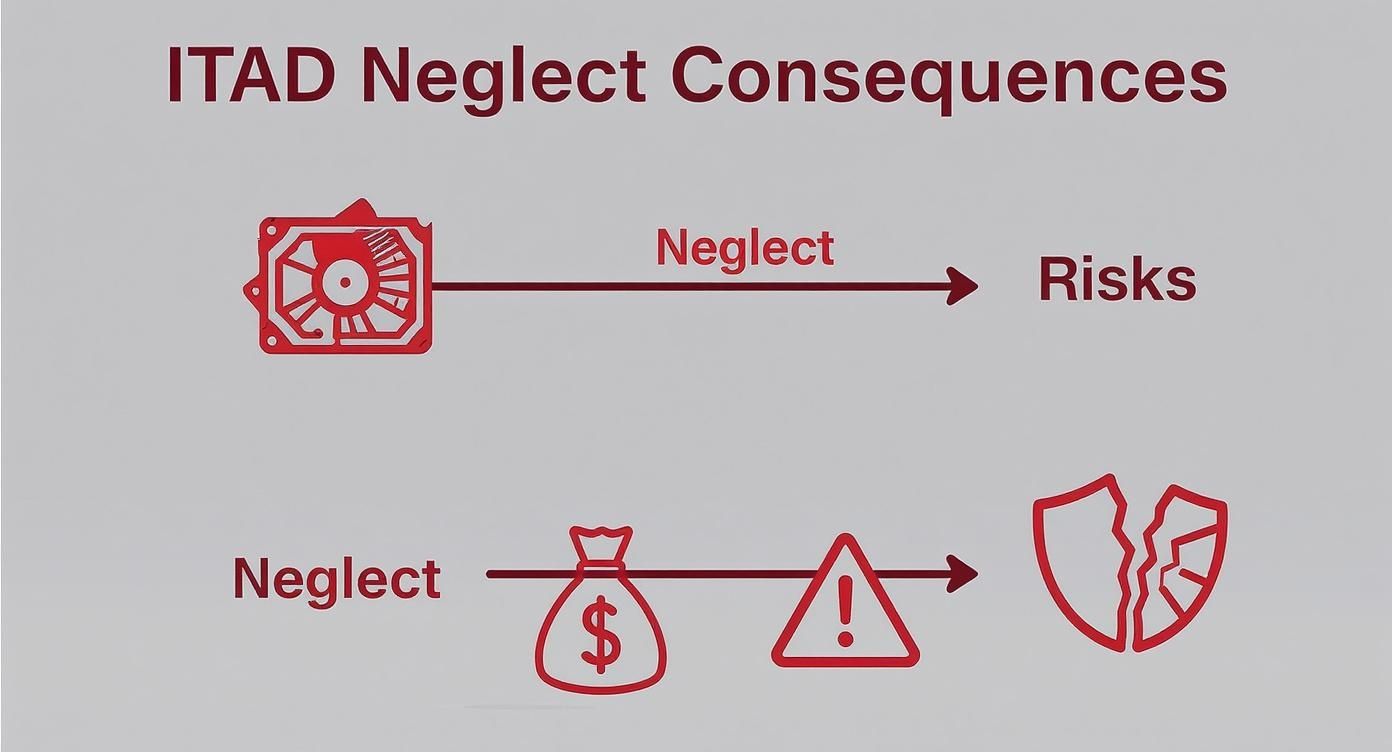 ITAD Neglect Consequences

Neglect

Risks

Neglect

$

!