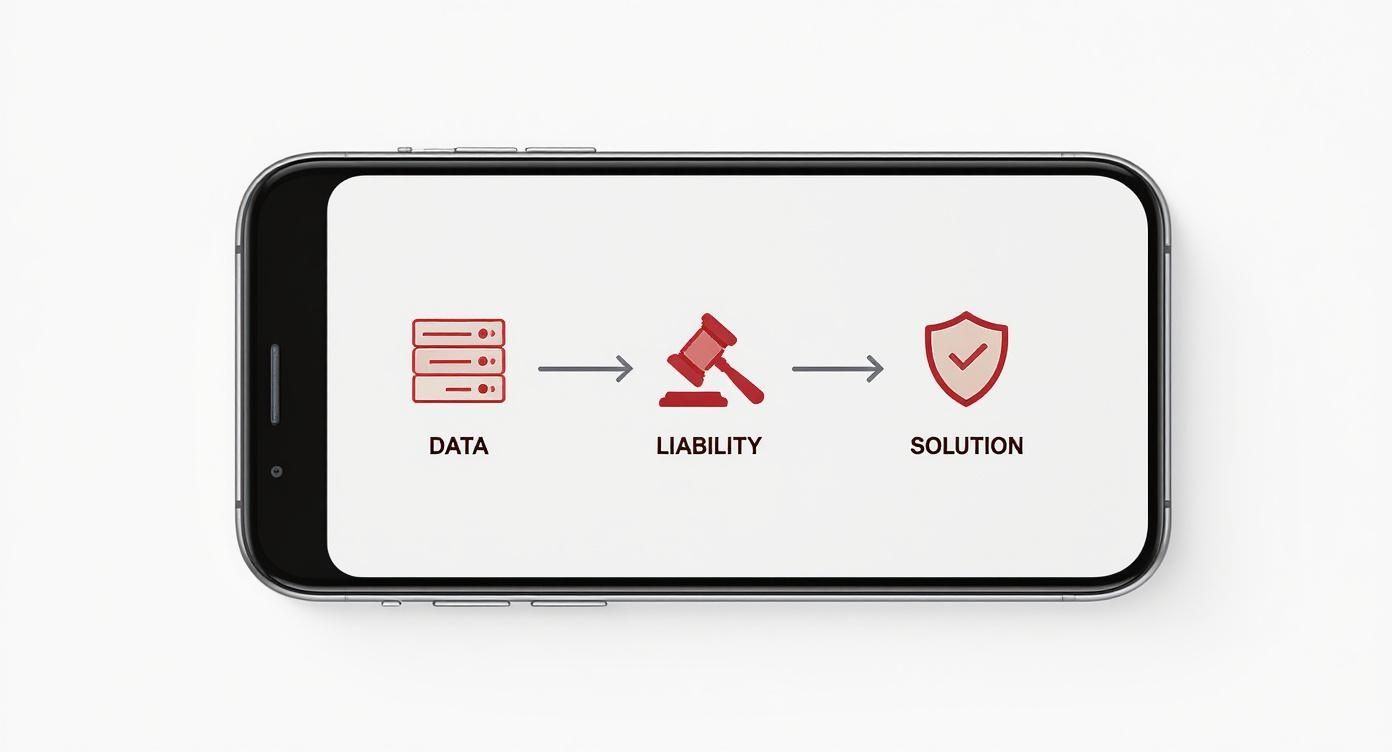 DATA

LIABILITY

SOLUTION