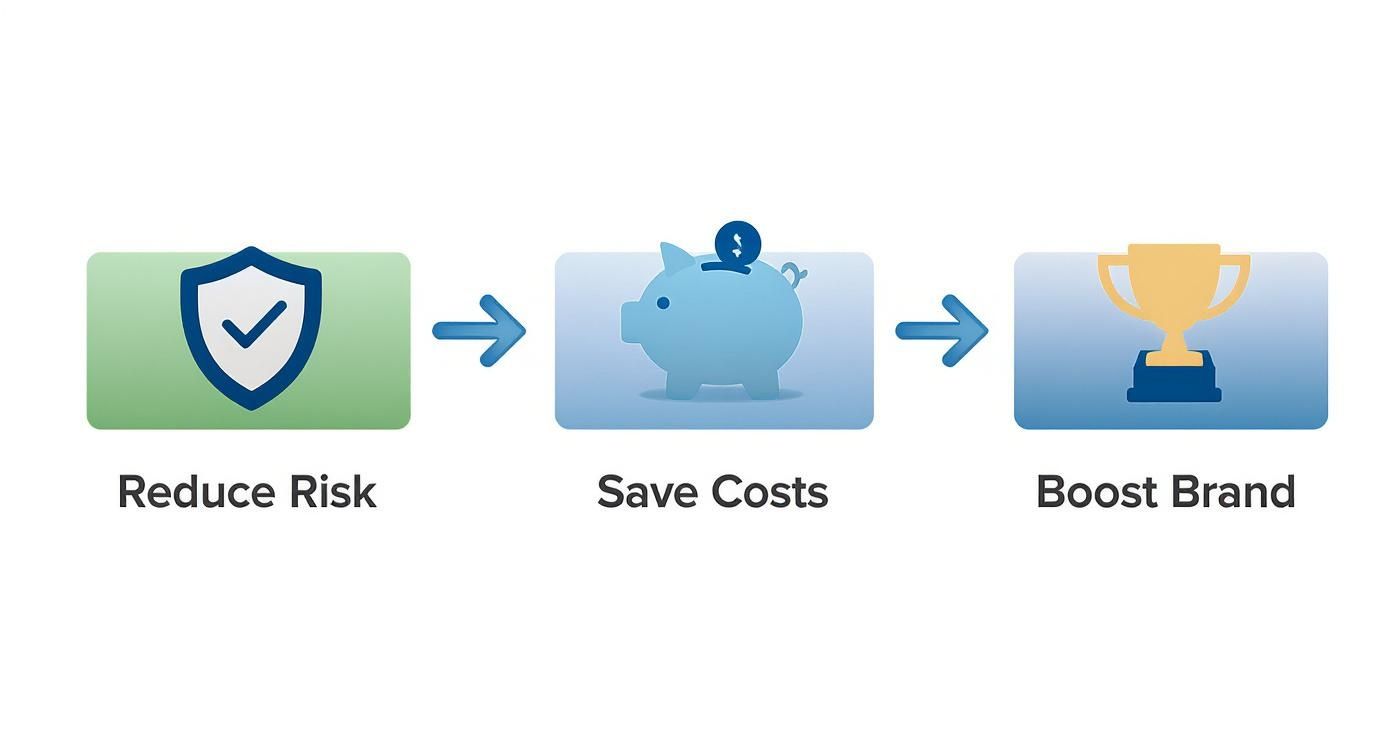 Reduce Risk

Save Costs

Boost Brand