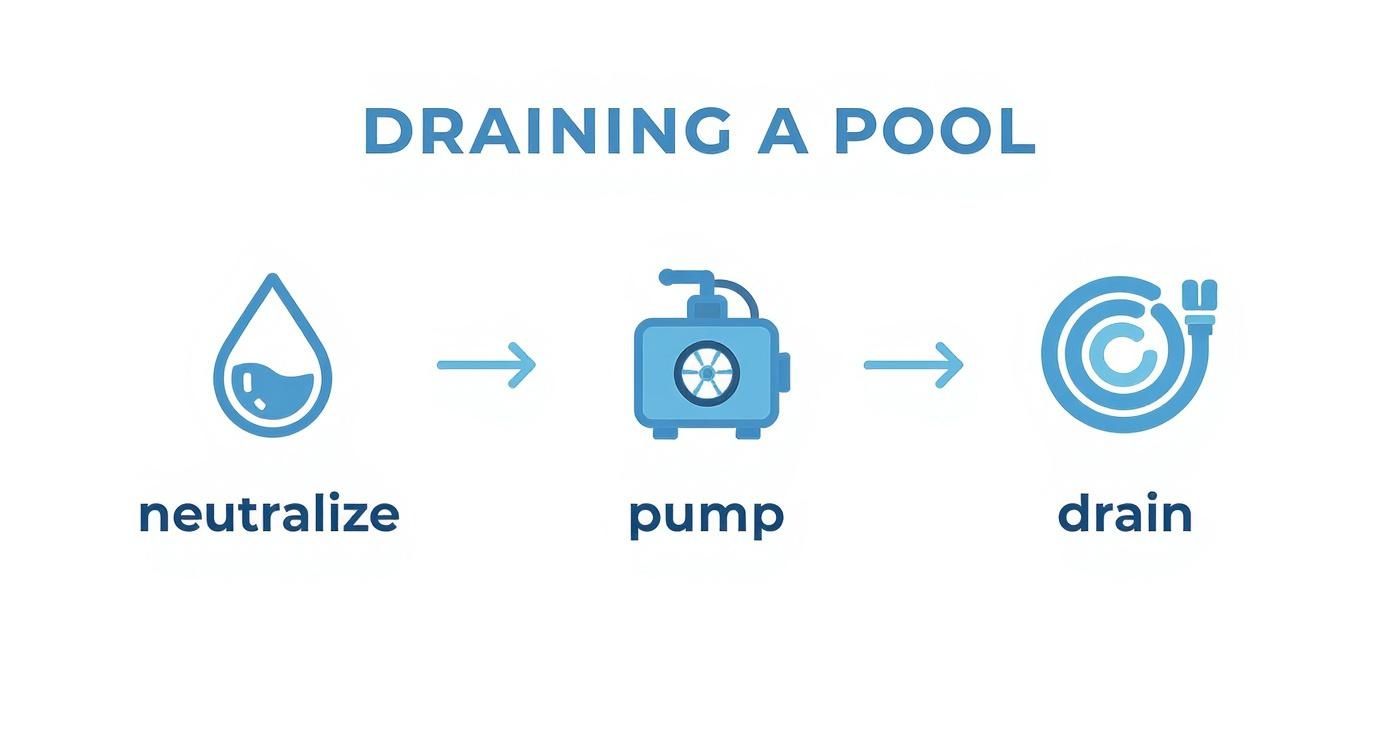 DRAINING A POOL

neutralize

pump

drain