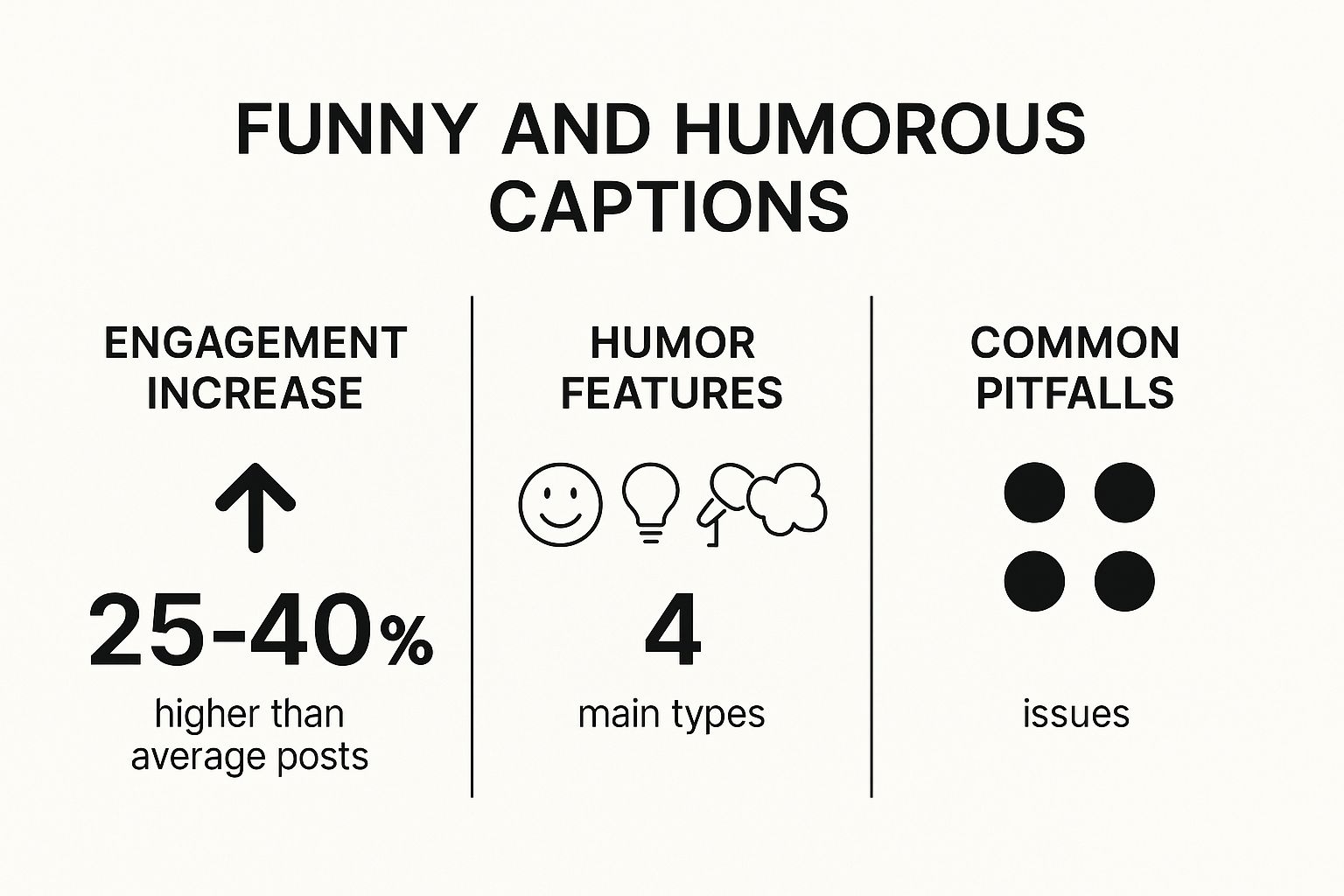 FUNNY AND HUMOROUS CAPTIONS

ENGAGEMENT INCREASE

25-40%

higher than average posts

HUMOR FEATURES

4

main types

COMMON PITFALLS

issues