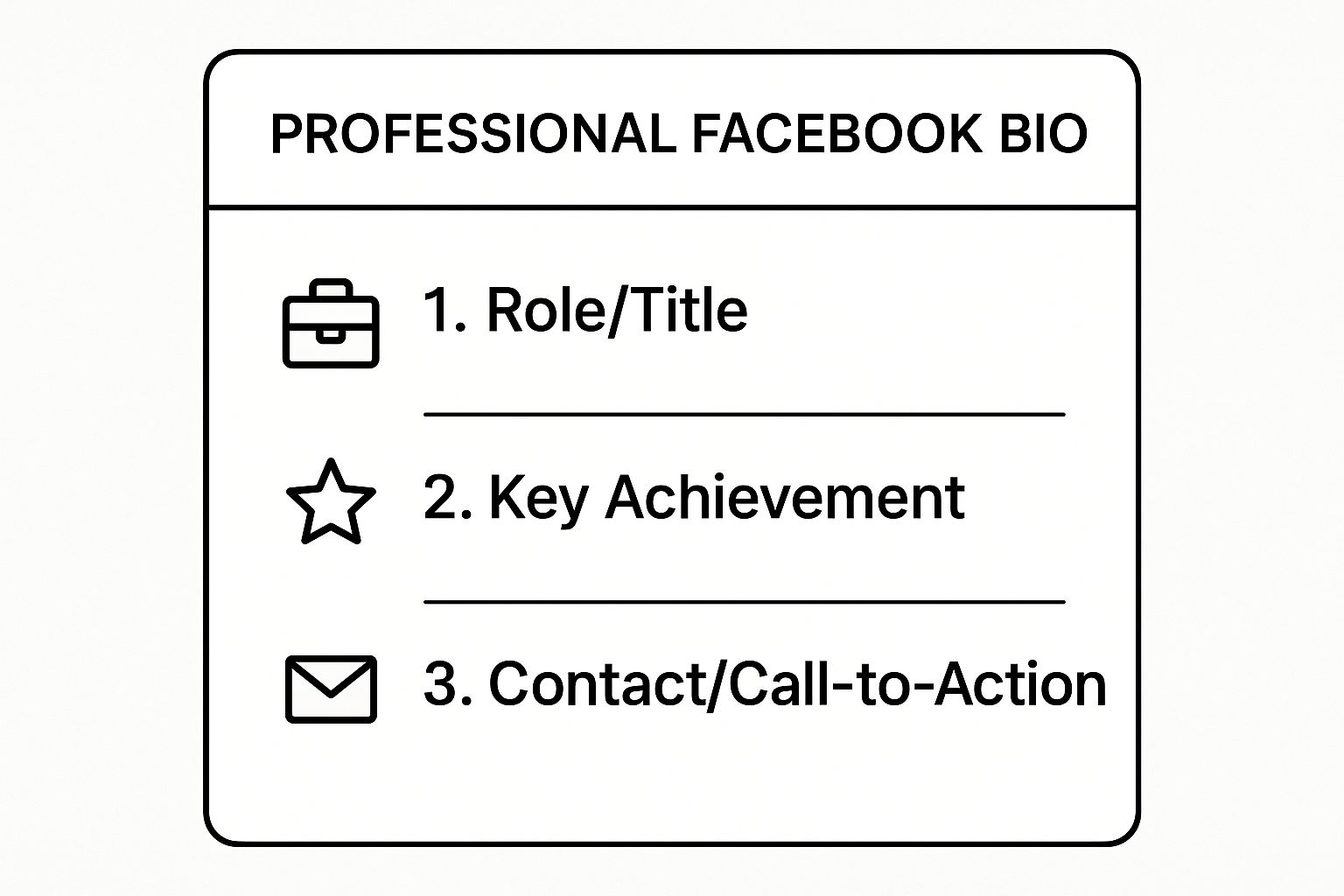 PROFESSIONAL FACEBOOK BIO

1. Role/Title

2. Key Achievement

3. Contact/Call-to-Action