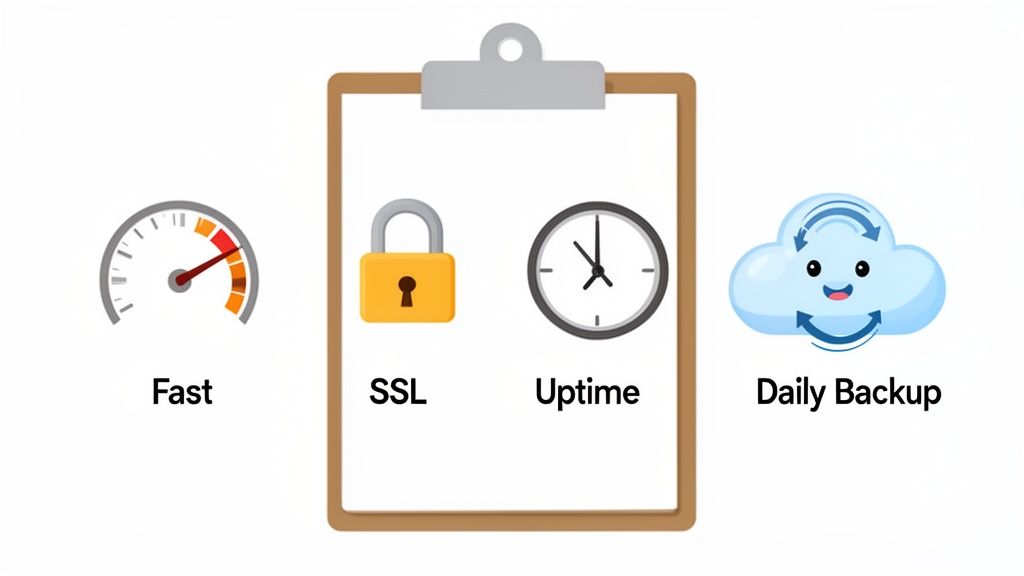 Fast

SSL

Uptime

Daily Backup