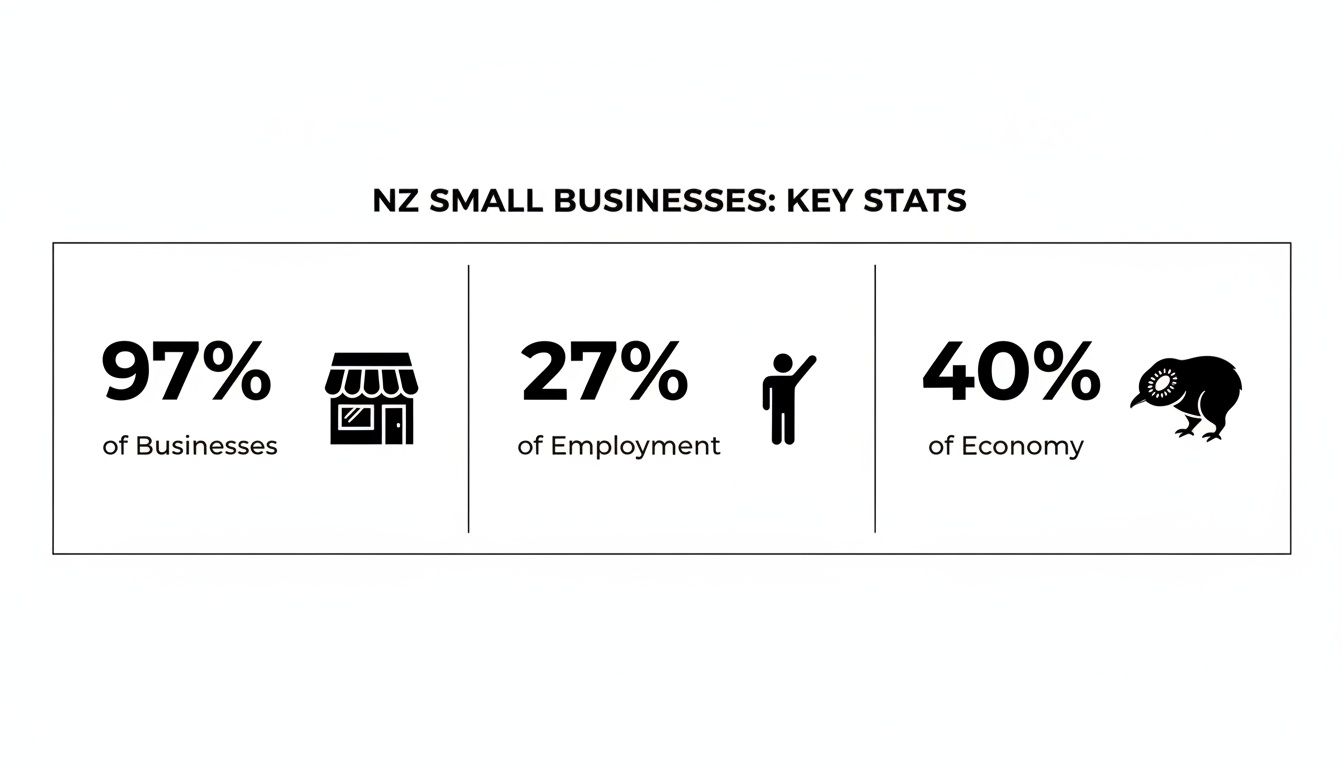 NZ SMALL BUSINESSES: KEY STATS

97%
of Businesses

27%
of Employment

40%
of Economy