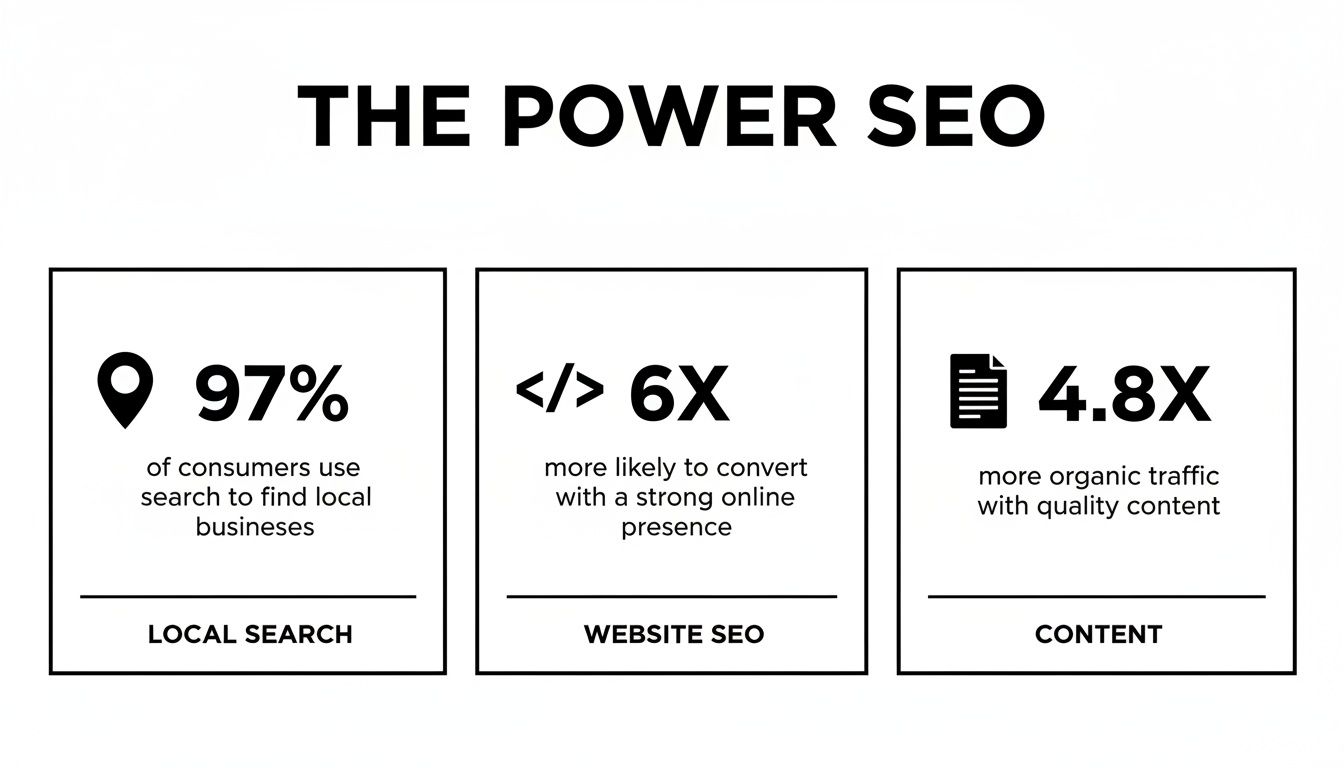 THE POWER SEO

97%

of consumers use search to find local businesses

LOCAL SEARCH

</> 6X

more likely to convert with a strong online presence

WEBSITE SEO

4.8X

more organic traffic with quality content

CONTENT