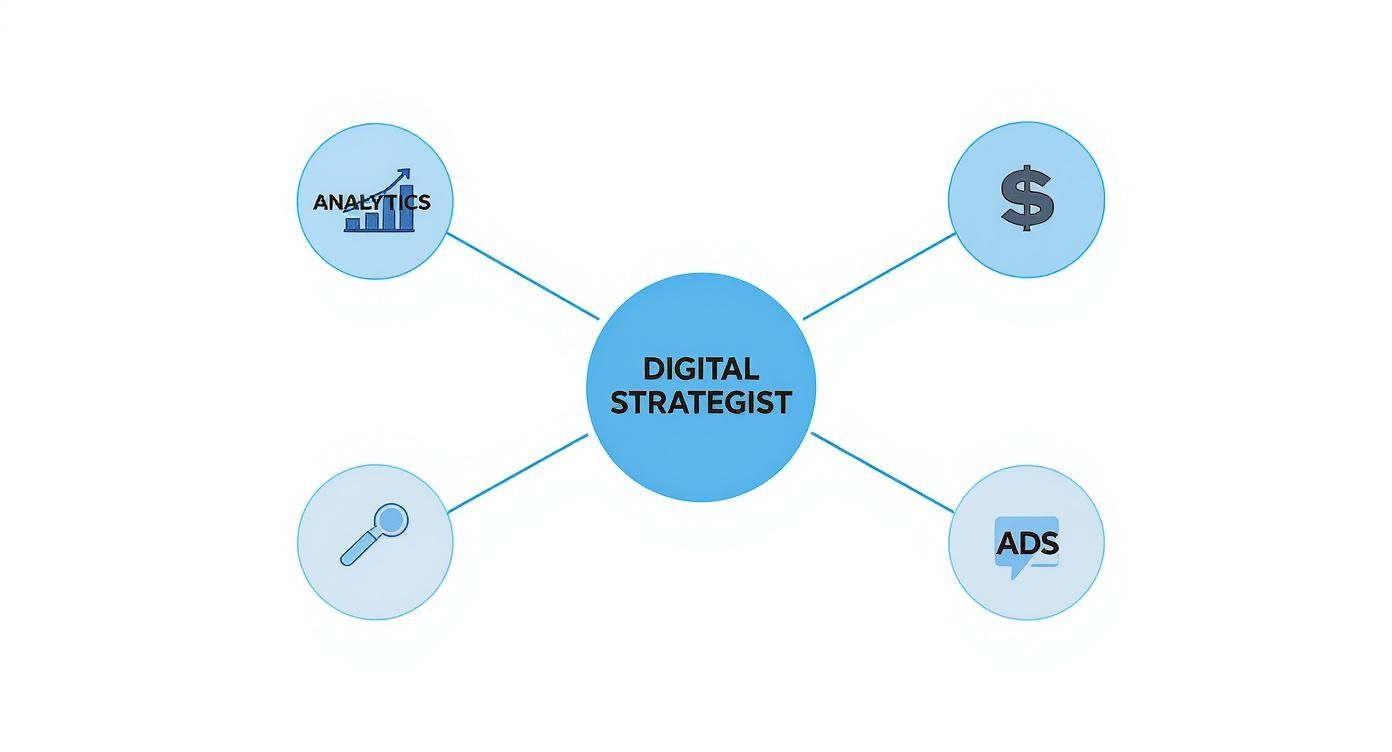 ANALYTICS

$

DIGITAL STRATEGIST

ADS