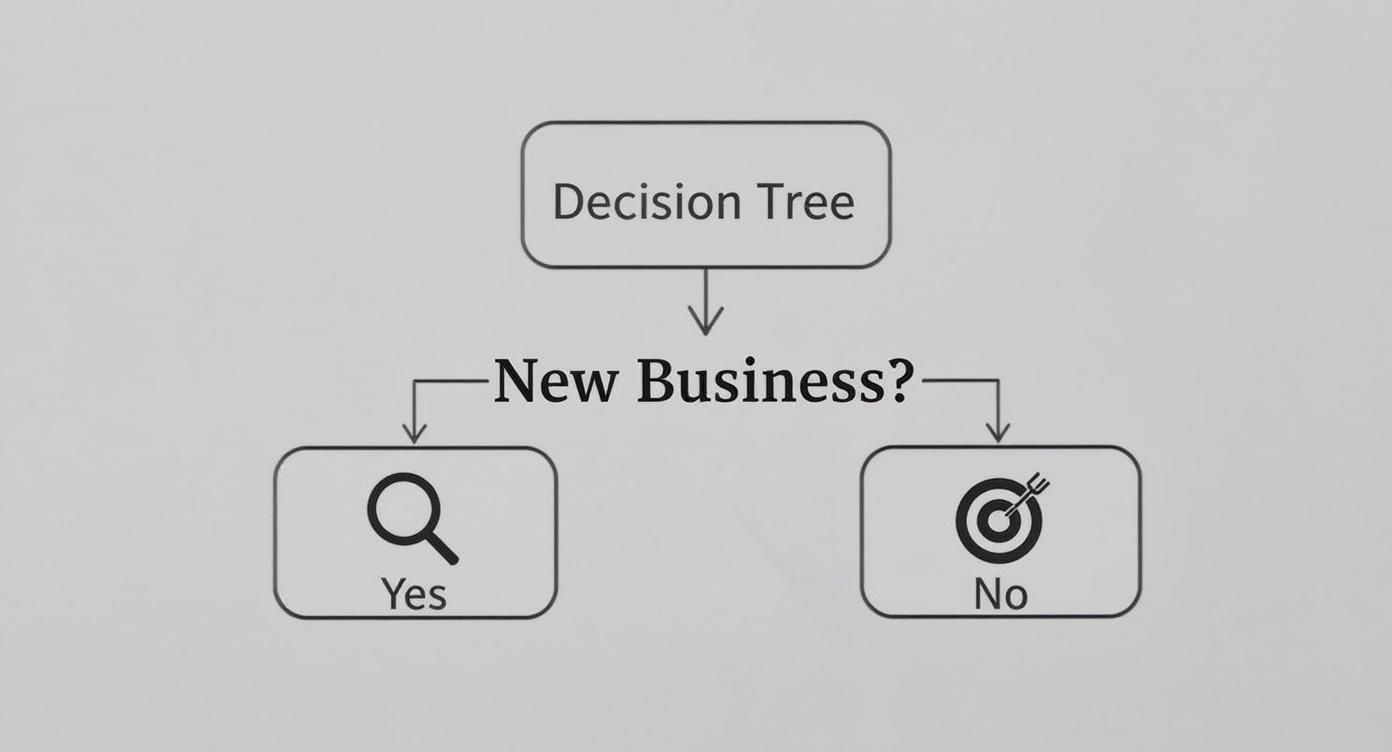 Decision Tree

New Business?

Yes

No