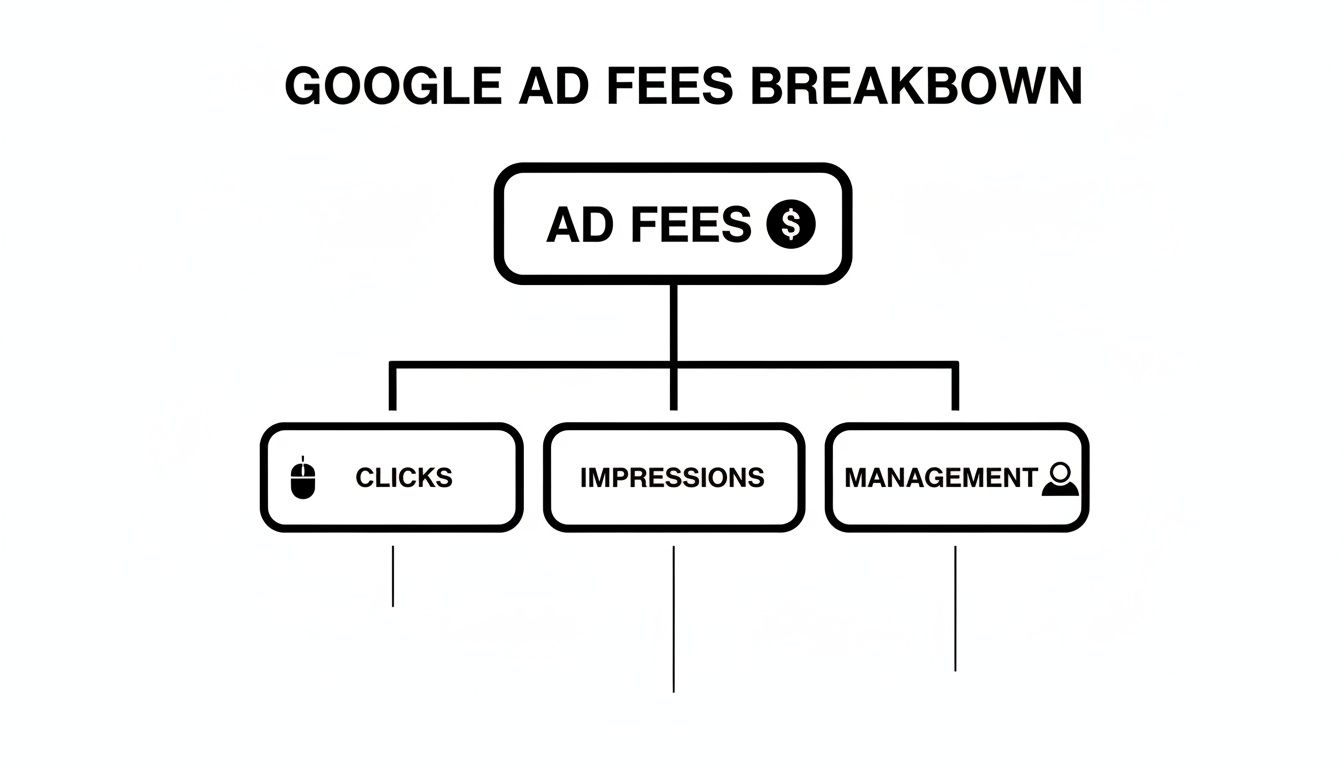 GOOGLE AD FEES BREAKBOWN

AD FEES $

CLICKS

IMPRESSIONS

MANAGEMENT