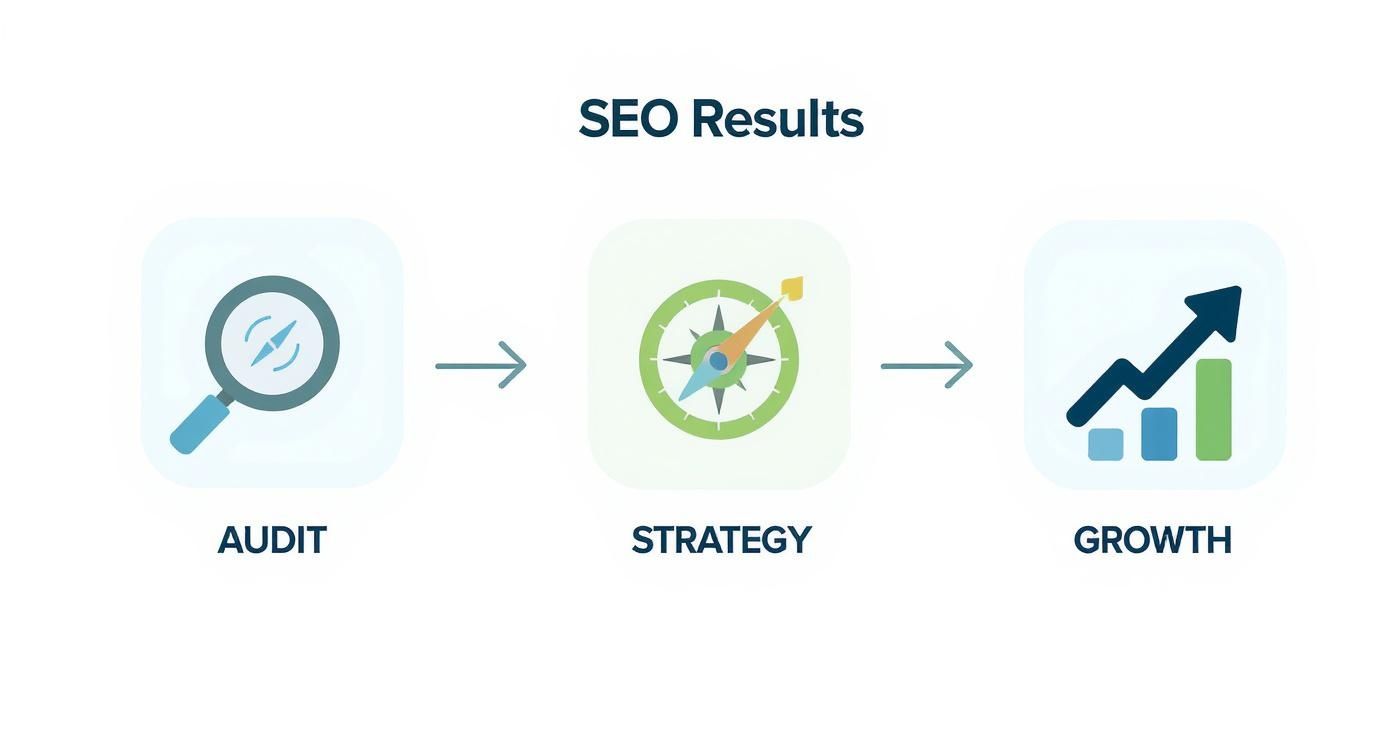 SEO Results

AUDIT

STRATEGY

GROWTH