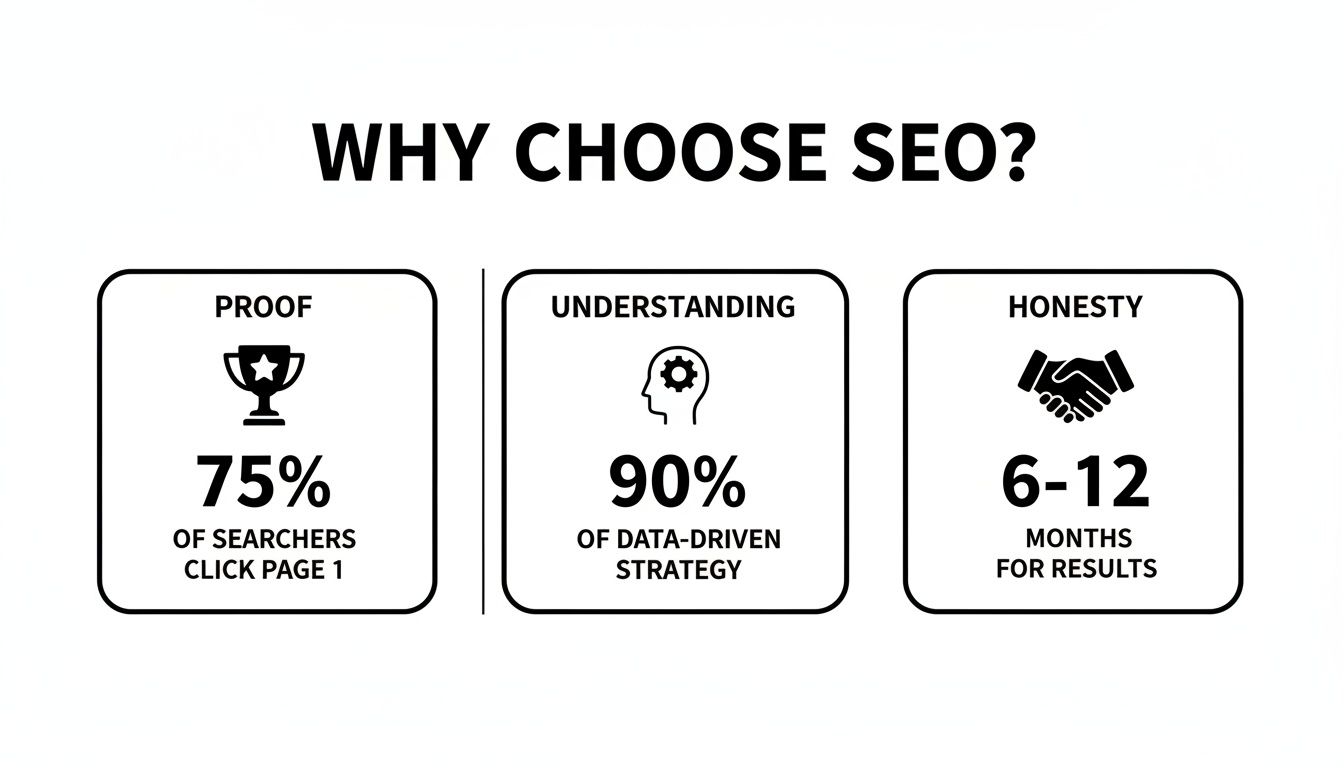 WHY CHOOSE SEO?

PROOF

75%

OF SEARCHERS CLICK PAGE 1

UNDERSTANDING

90%

OF DATA-DRIVEN STRATEGY

HONESTY

6-12

MONTHS FOR RESULTS