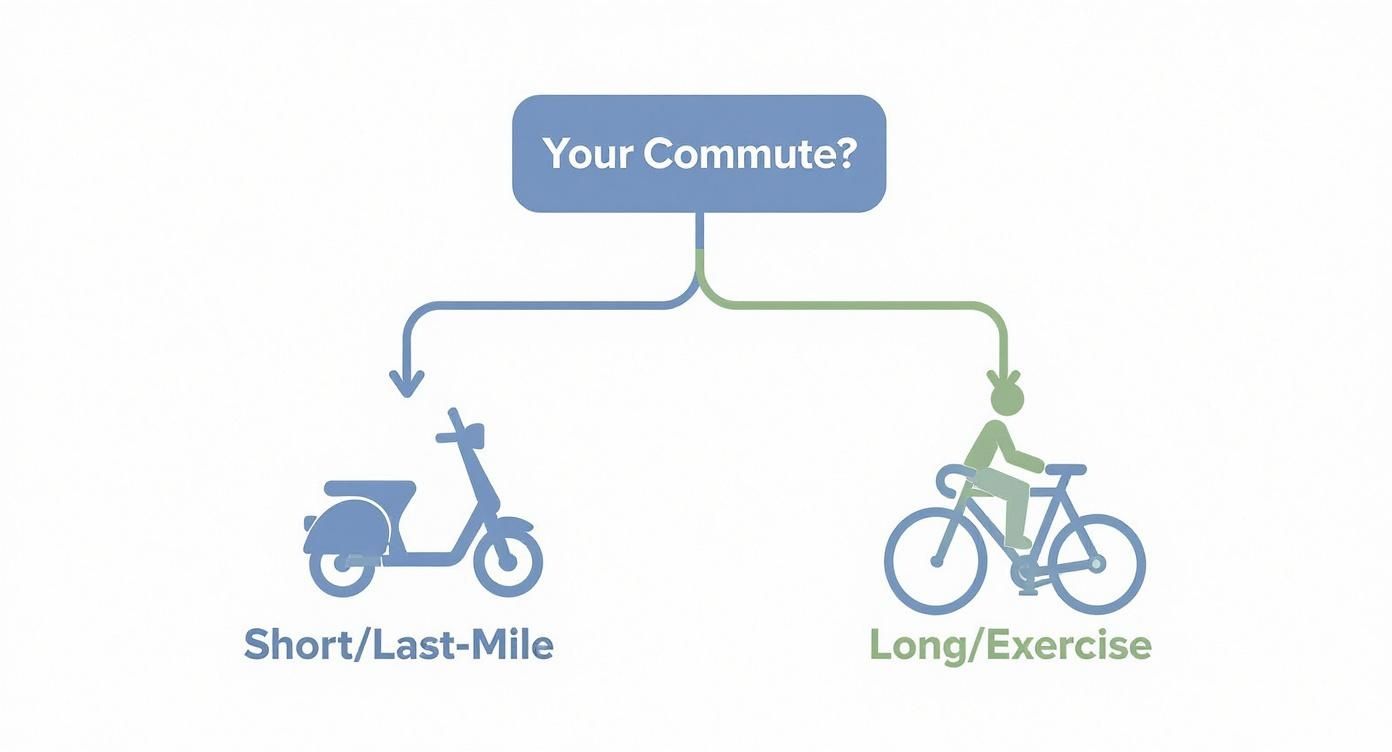 Your Commute?

Short/Last-Mile

Long/Exercise