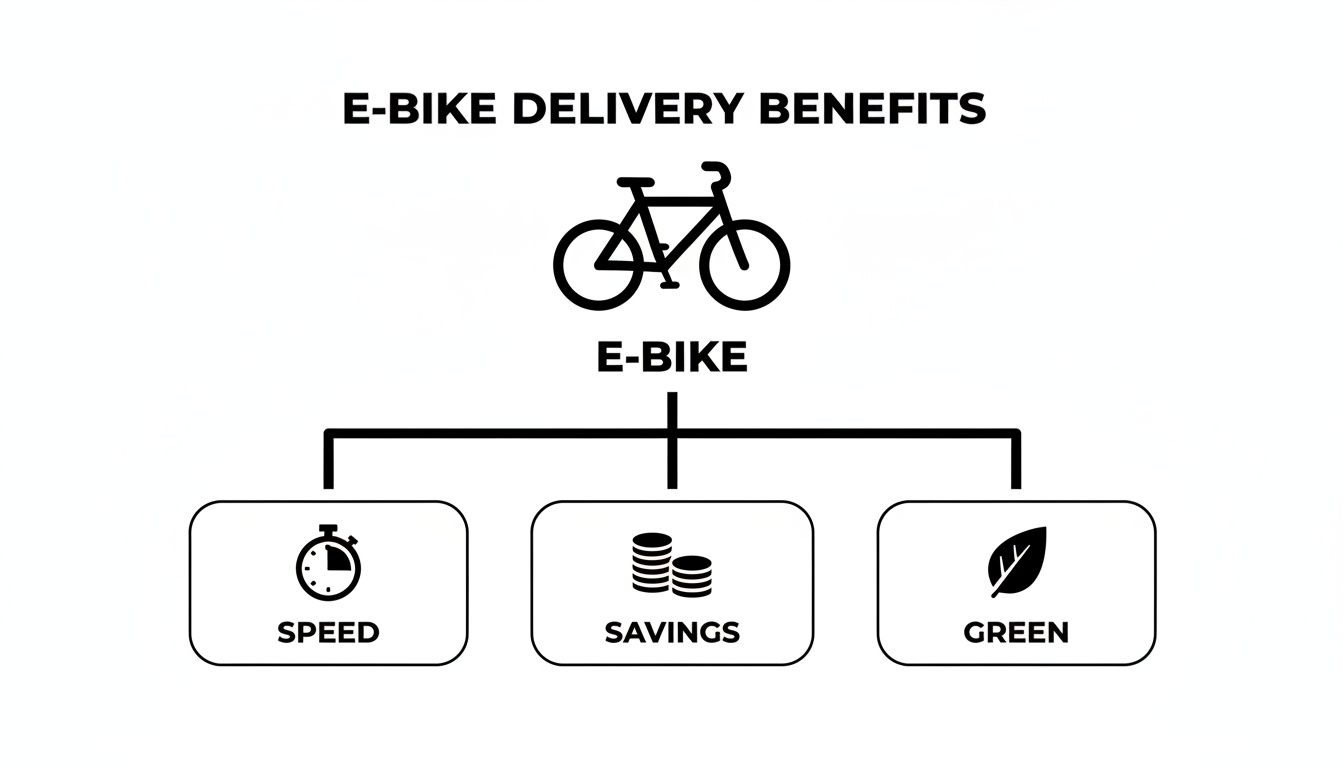 E-BIKE DELIVERY BENEFITS

E-BIKE

SPEED

SAVINGS

GREEN