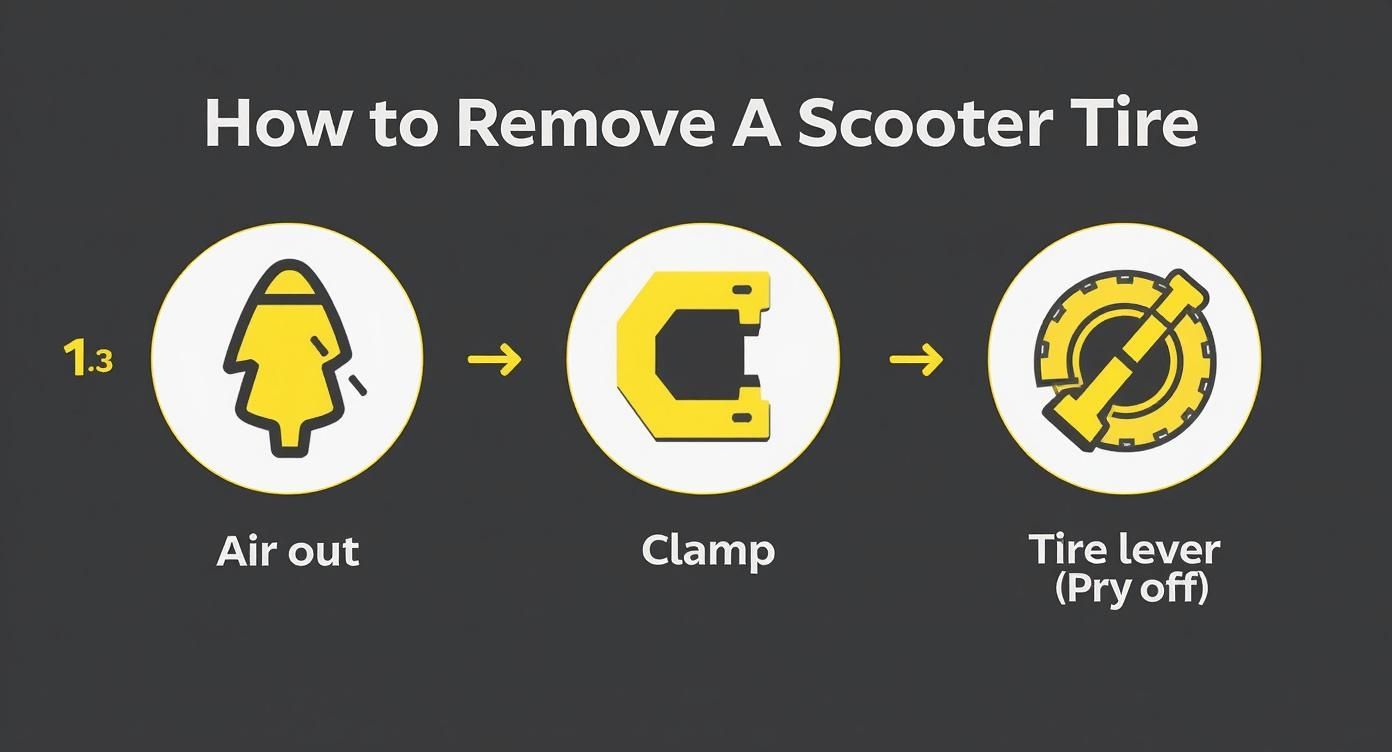 How to Remove A Scooter Tire

1.3

Air out

Clamp

Tire lever
(Pry off)