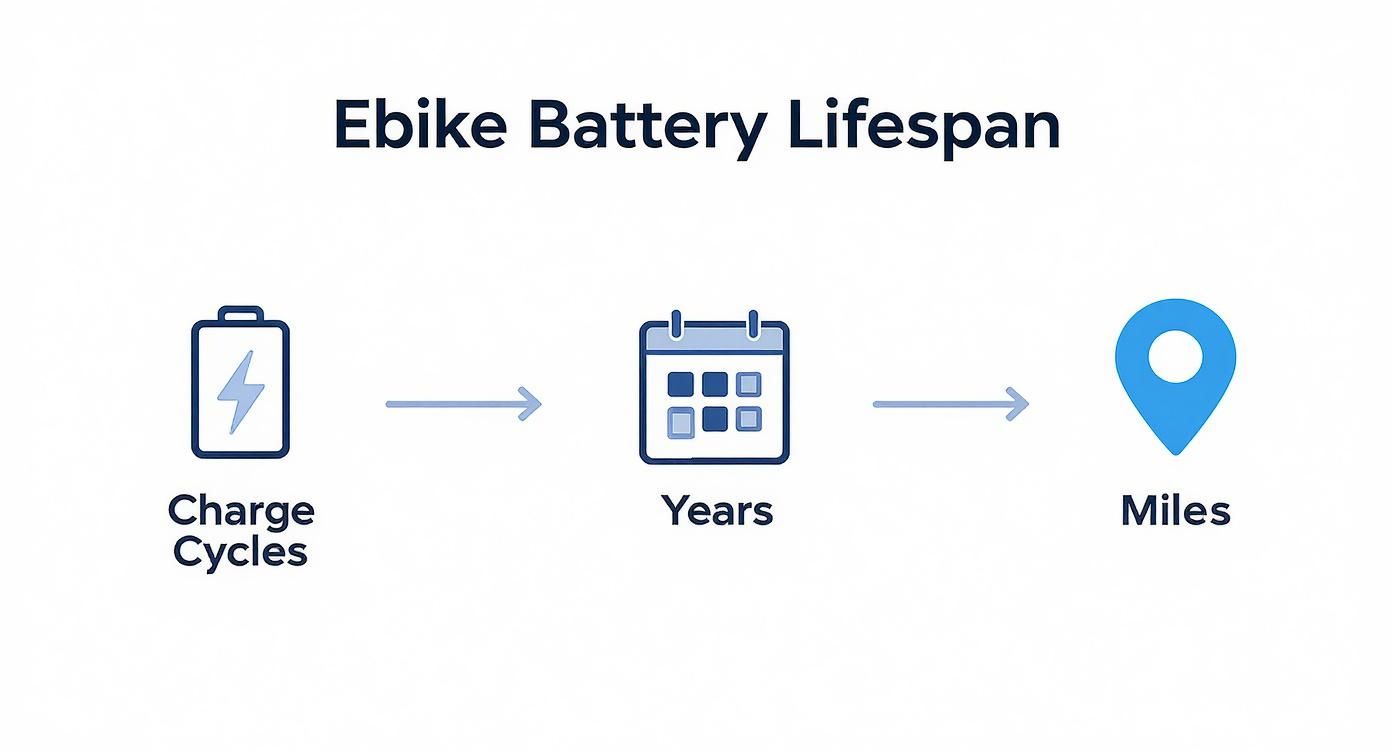 Ebike Battery Lifespan

Charge Cycles

Years

Miles