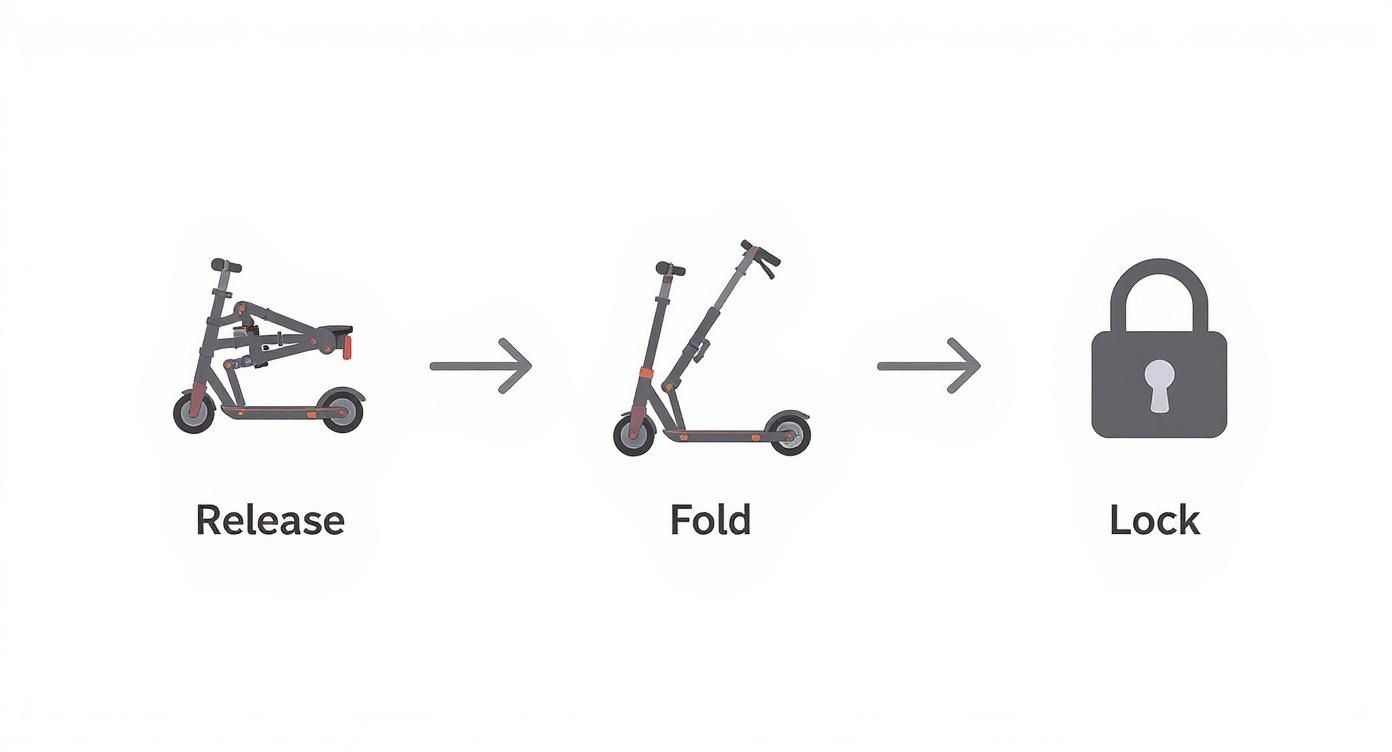 Release

Fold

Lock