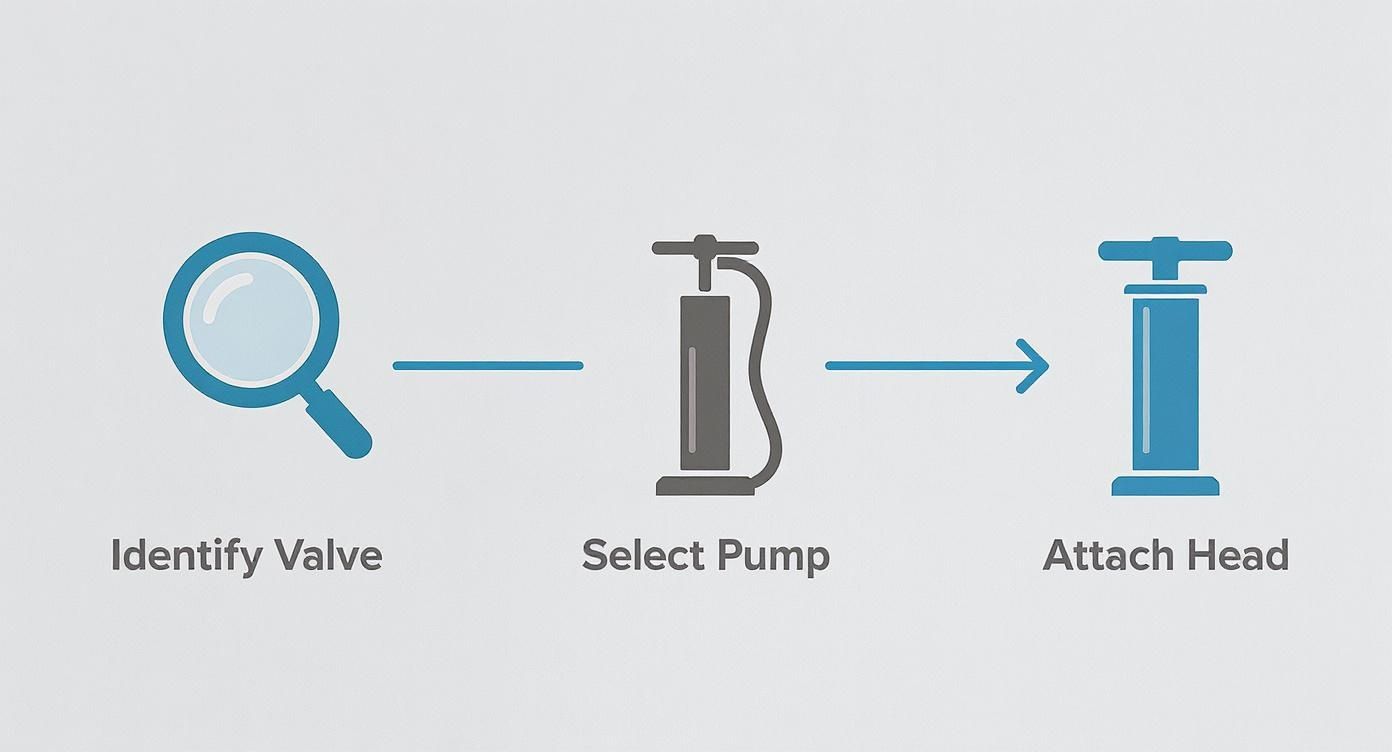 Identify Valve

Select Pump

Attach Head