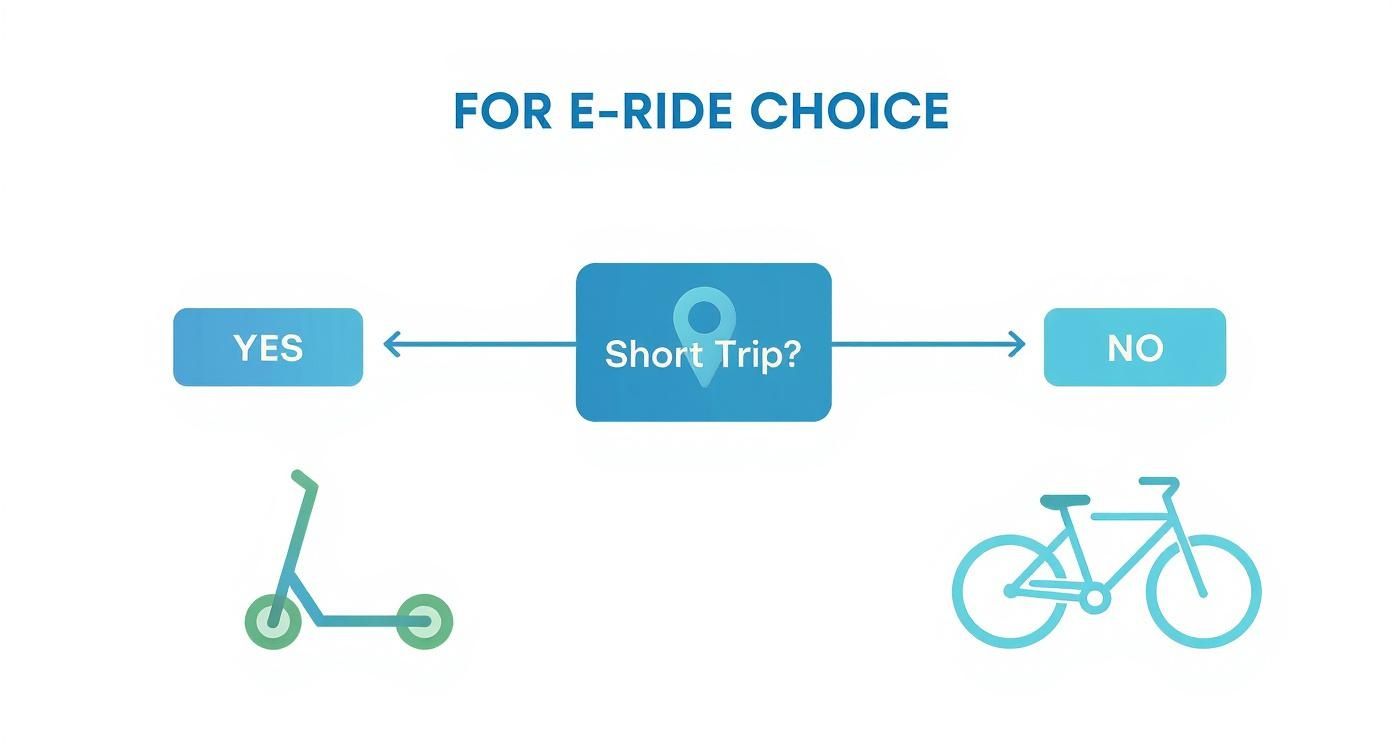 FOR E-RIDE CHOICE

YES

Short Trip?

NO