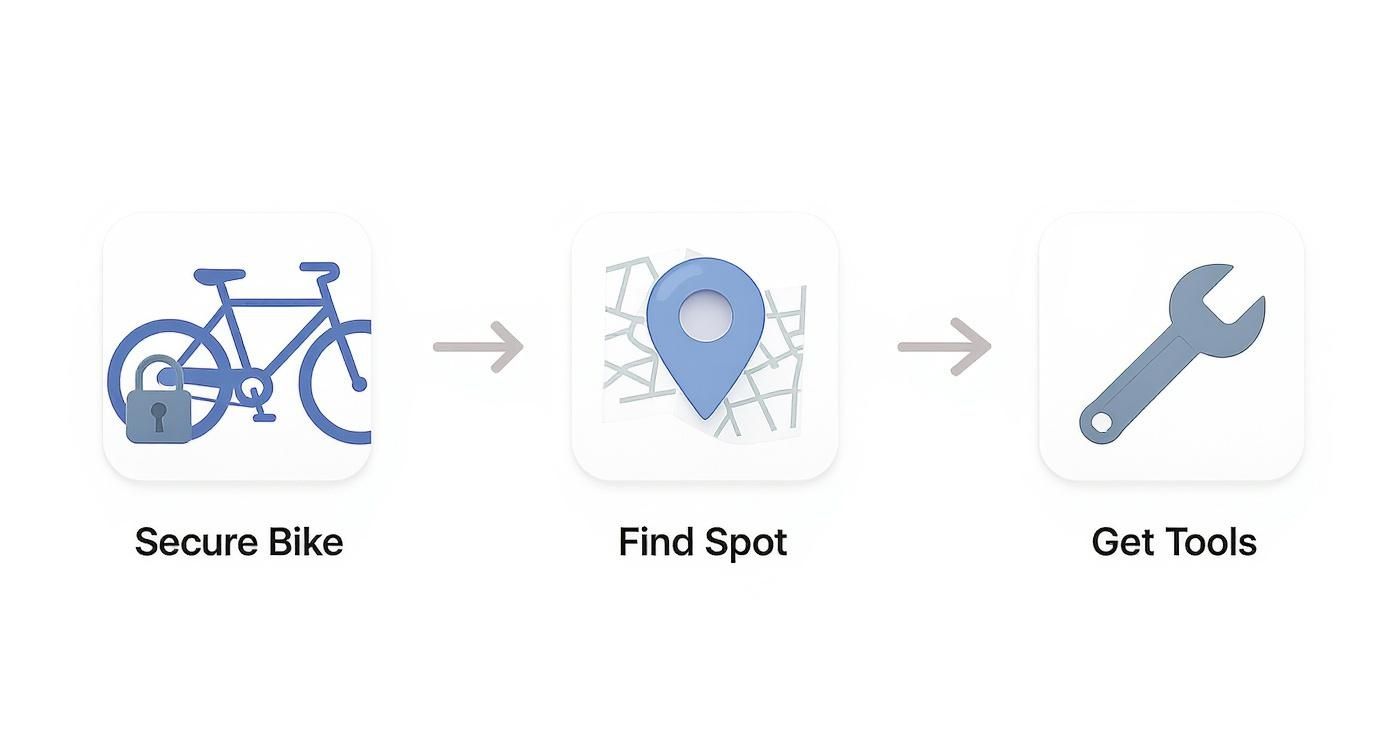 Secure Bike

Find Spot

Get Tools