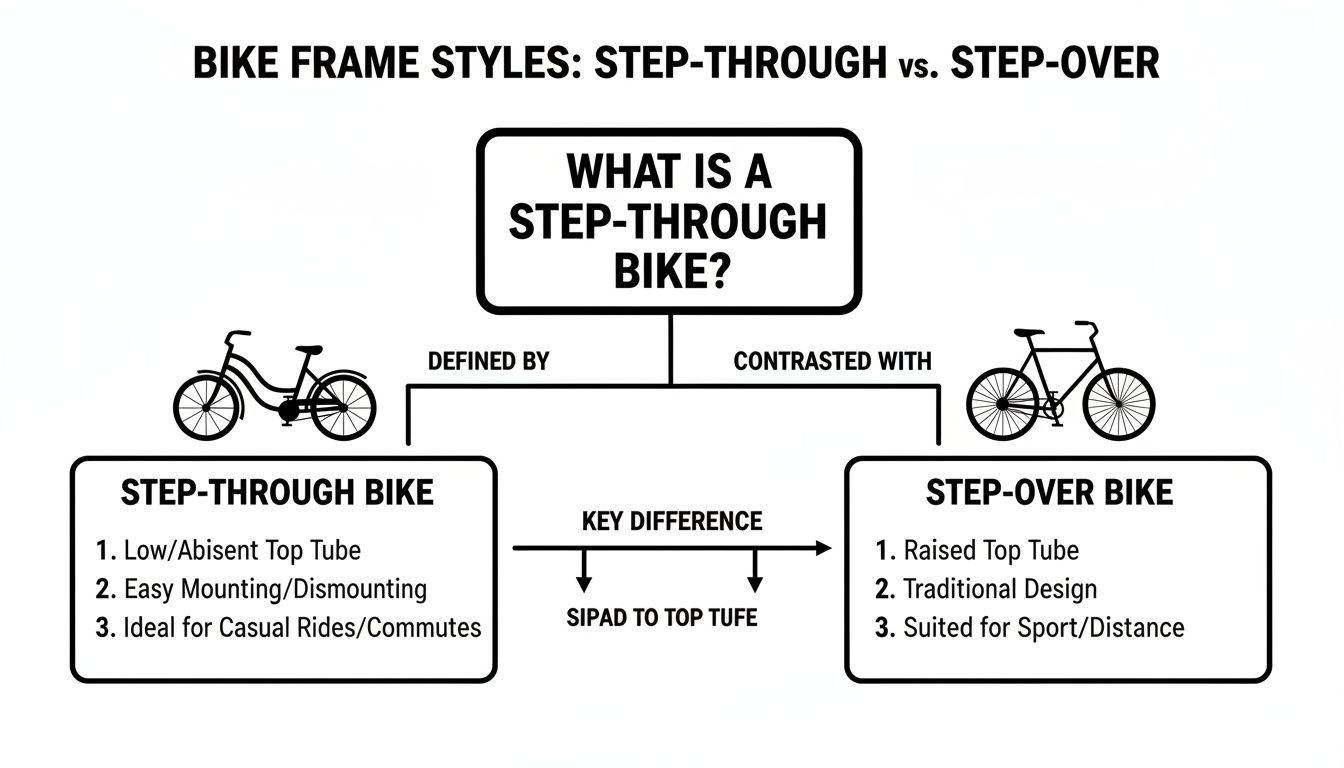 BIKE FRAME STYLES: STEP-THROUGH vs. STEP-OVER

WHAT IS A STEP-THROUGH BIKE?

DEFINED BY

CONTRASTED WITH

STEP-THROUGH BIKE

1. Low/Abisent Top Tube
2. Easy Mounting/Dismounting
3. Ideal for Casual Rides/Commutes

KEY DIFFERENCE

SIPAD TO TOP TUFE

STEP-OVER BIKE

1. Raised Top Tube
2. Traditional Design
3. Suited for Sport/Distance