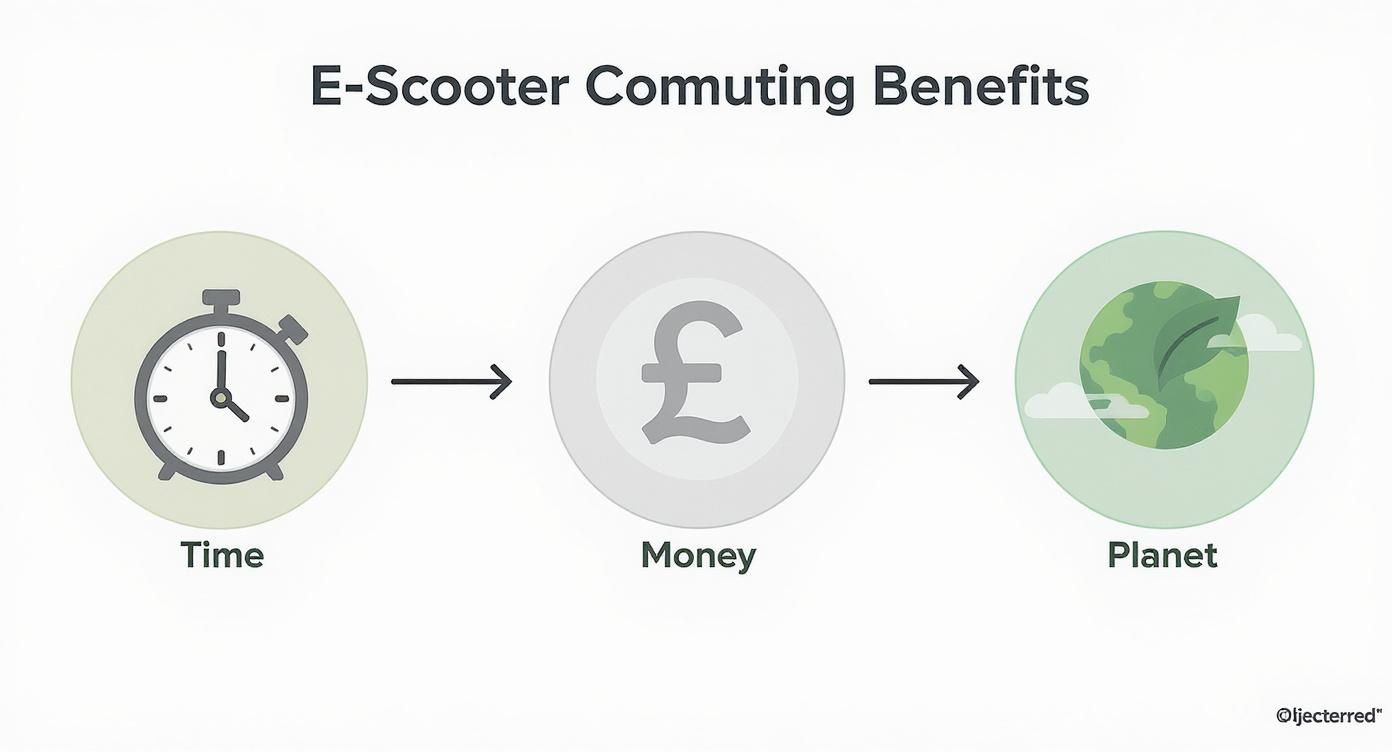 E-Scooter Comuting Benefits

£

Time

Money

Planet

©ljecterred"