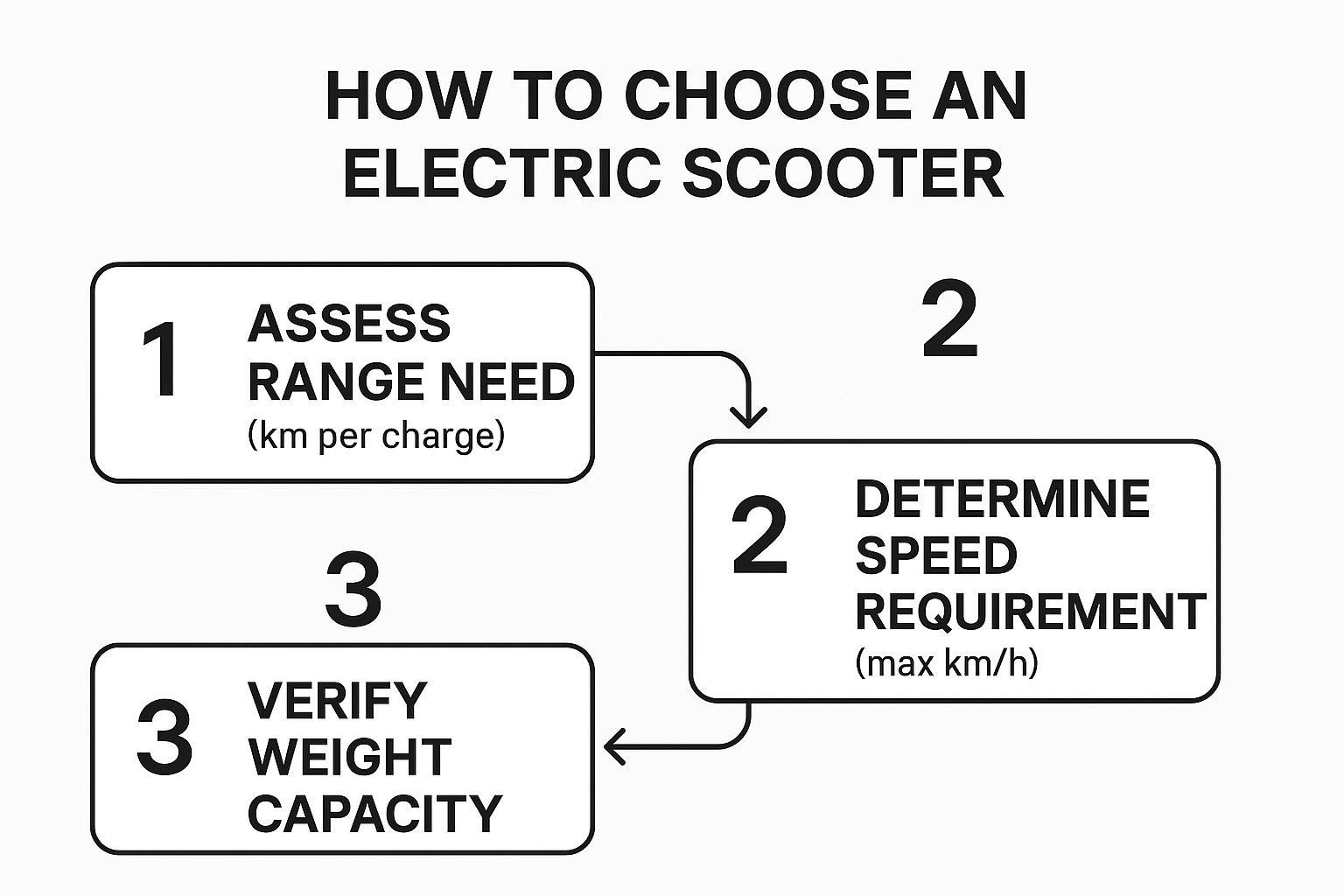 HOW TO CHOOSE AN ELECTRIC SCOOTER

1 ASSESS RANGE NEED (km per charge)

2

2 DETERMINE SPEED REQUIREMENT (max km/h)

3

3 VERIFY WEIGHT CAPACITY