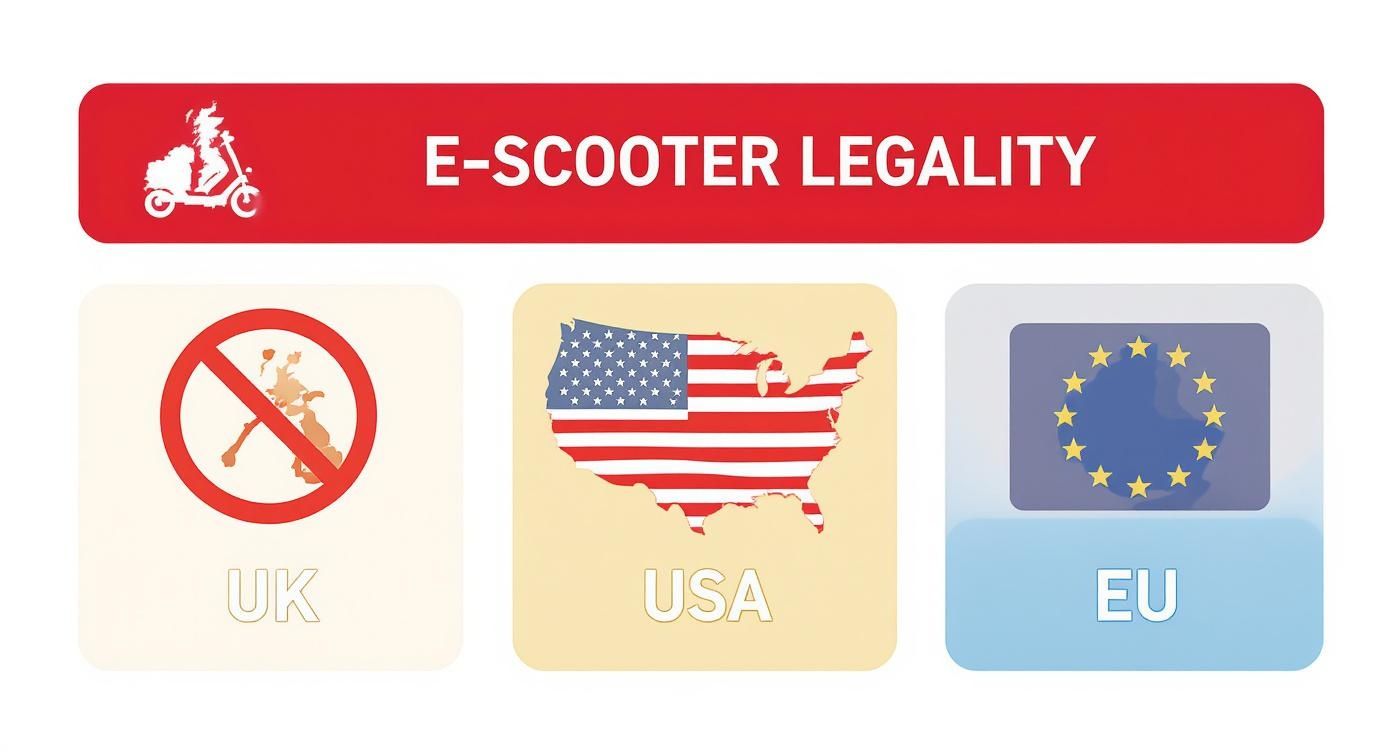 E-SCOOTER LEGALITY

UK

USA

EU