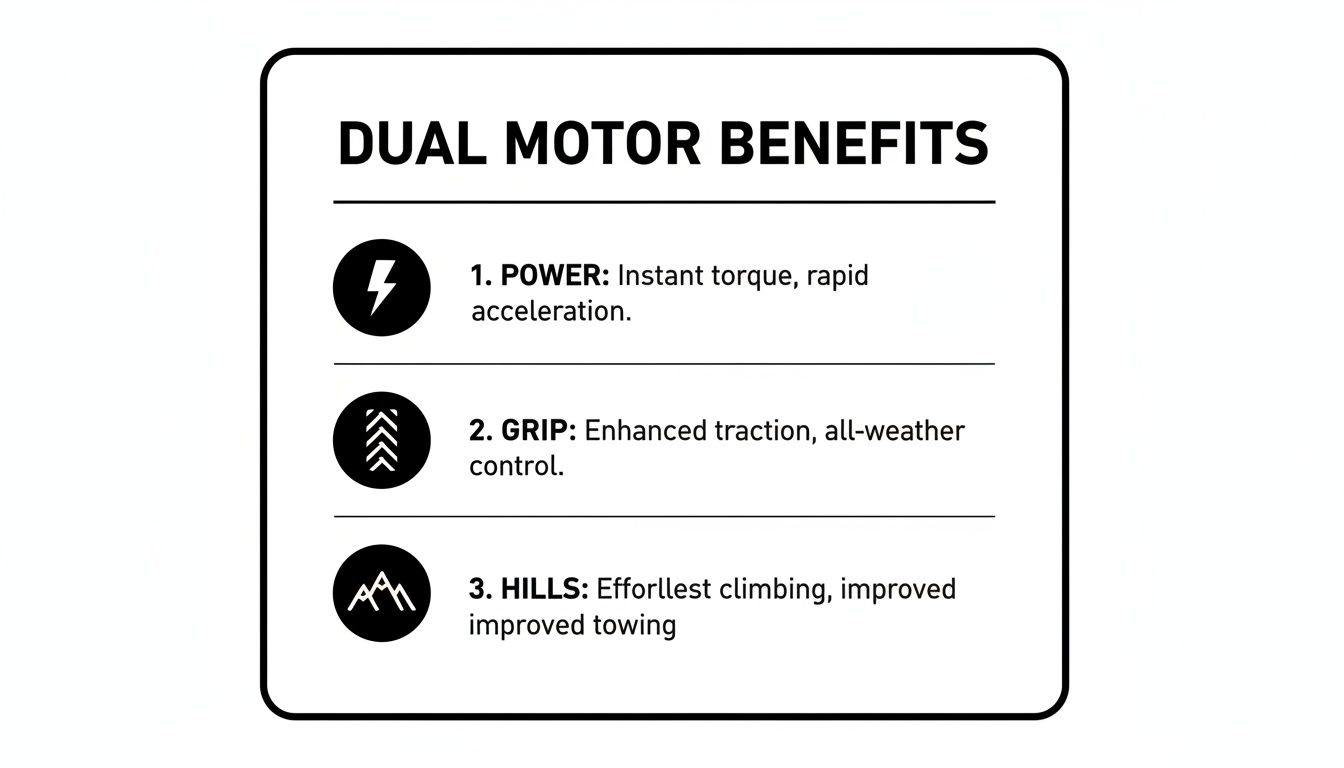 DUAL MOTOR BENEFITS

1. POWER: Instant torque, rapid acceleration.

2. GRIP: Enhanced traction, all-weather control.

3. HILLS: Efforllest climbing, improved improved towing