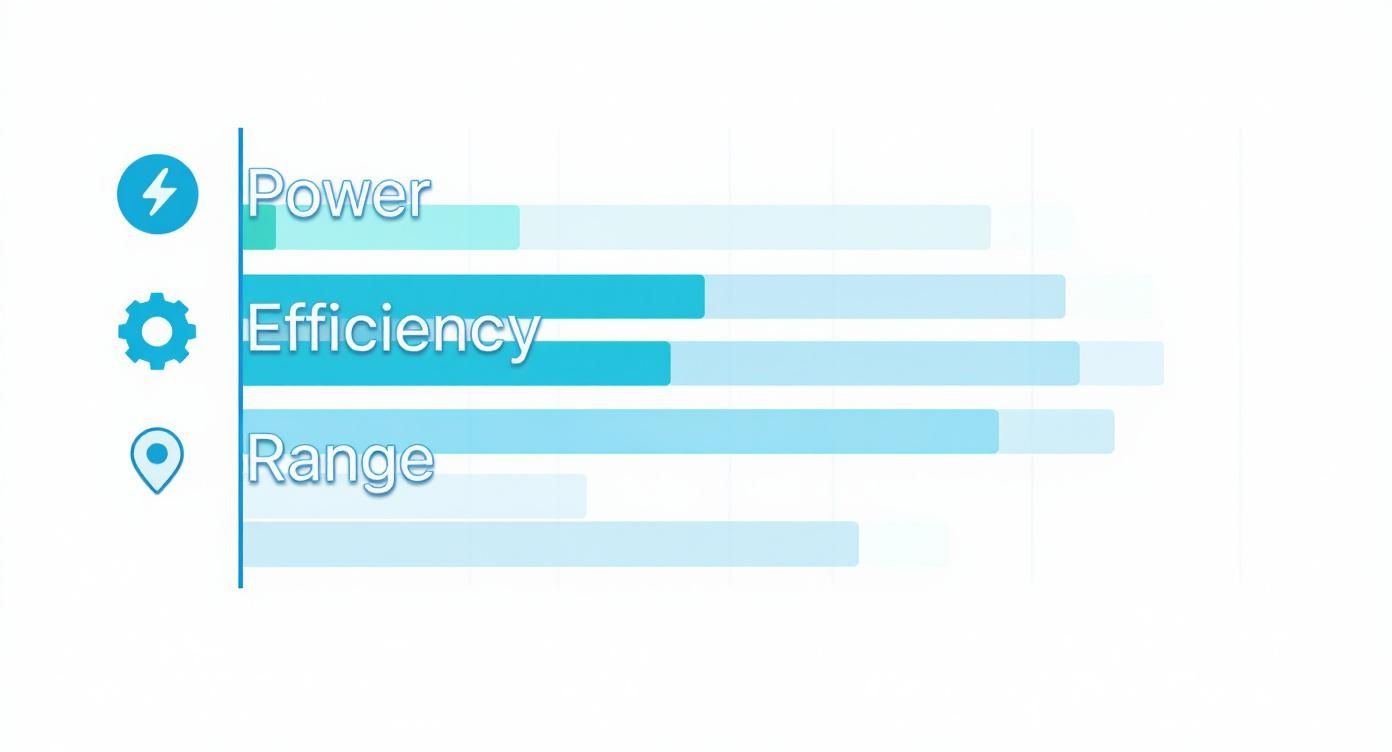 Power

Efficiency

Range