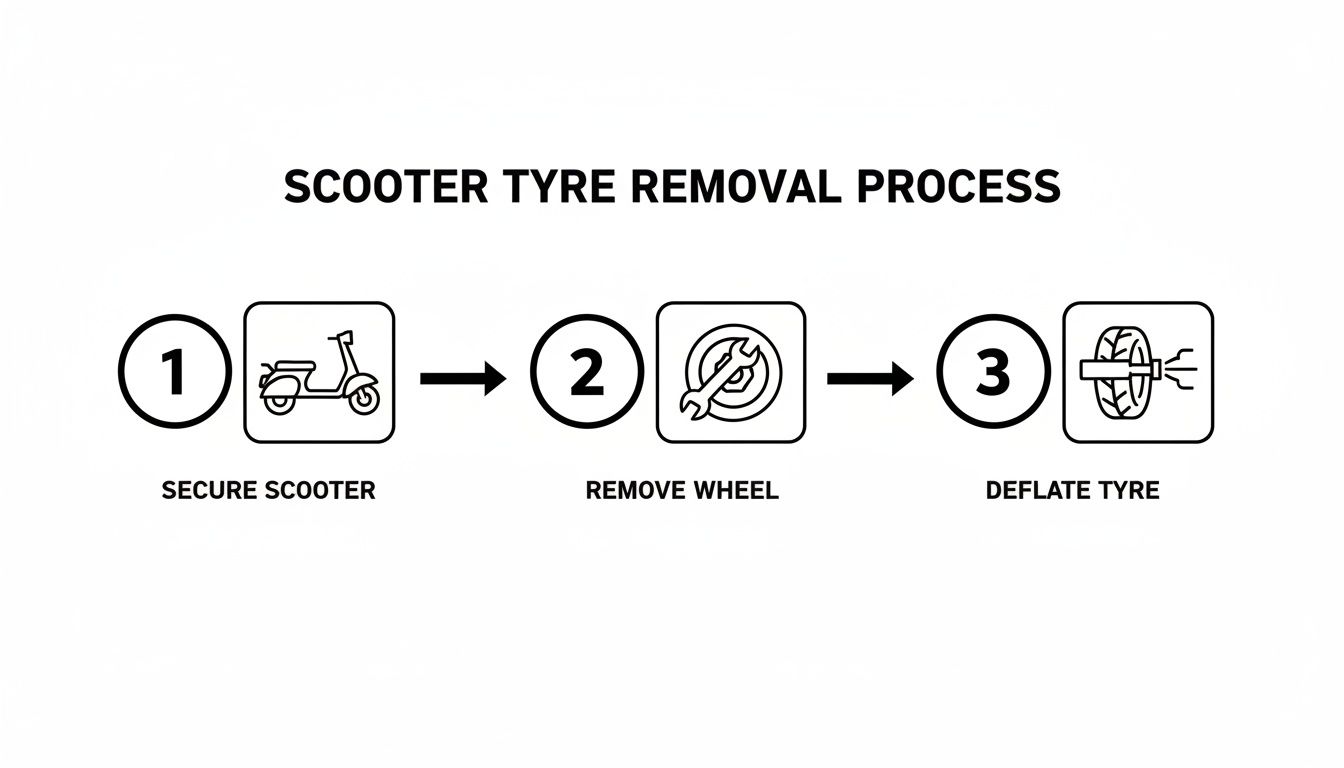 SCOOTER TYRE REMOVAL PROCESS

1

SECURE SCOOTER

2

REMOVE WHEEL

3

DEFLATE TYRE