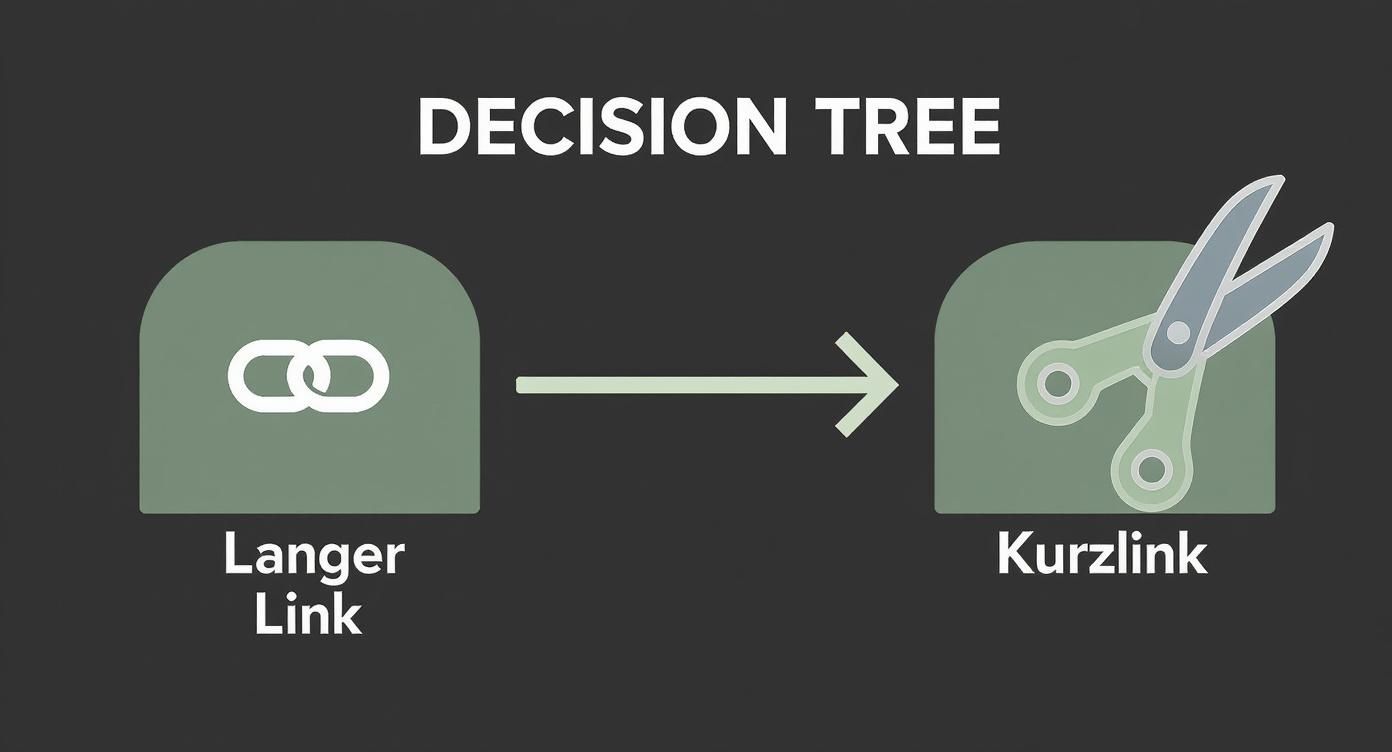 DECISION TREE

Langer Link

Kurzlink