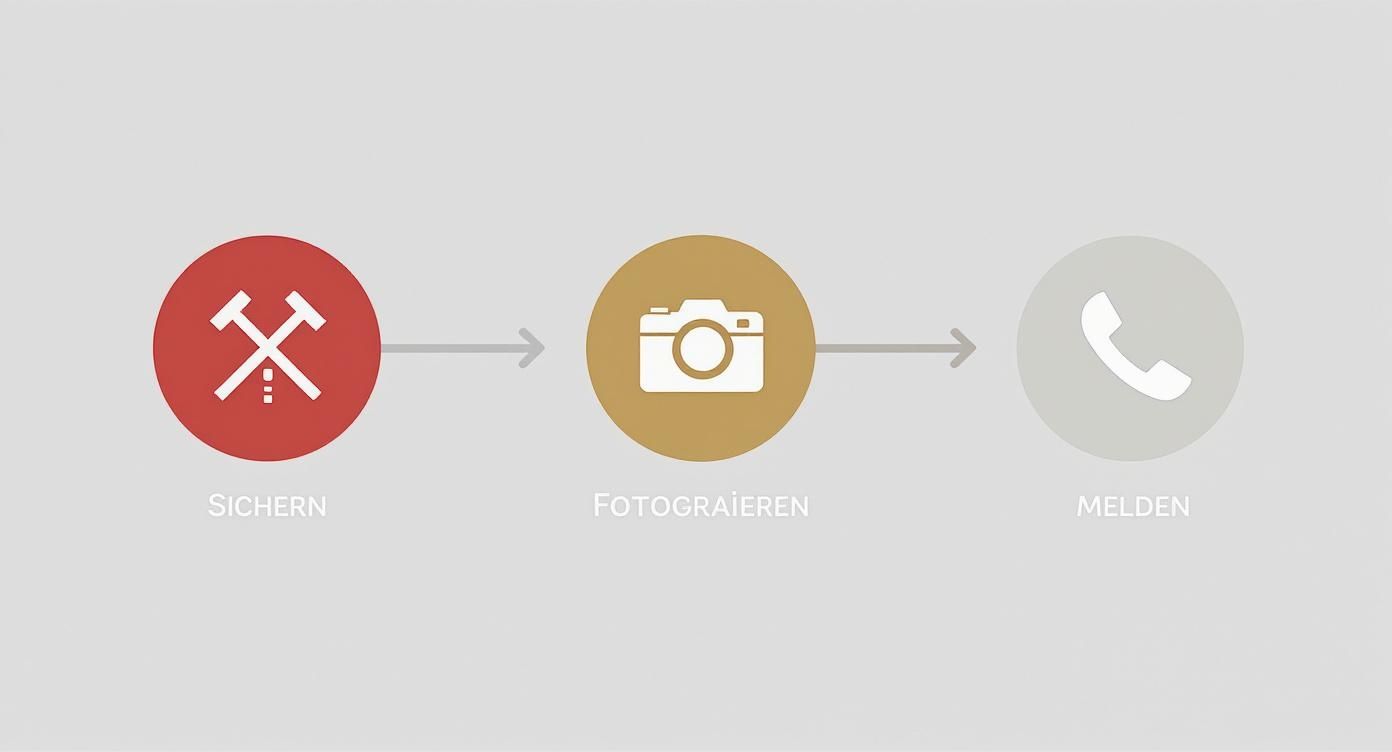 SICHERN

FOTOGRAIEREN

MELDEN