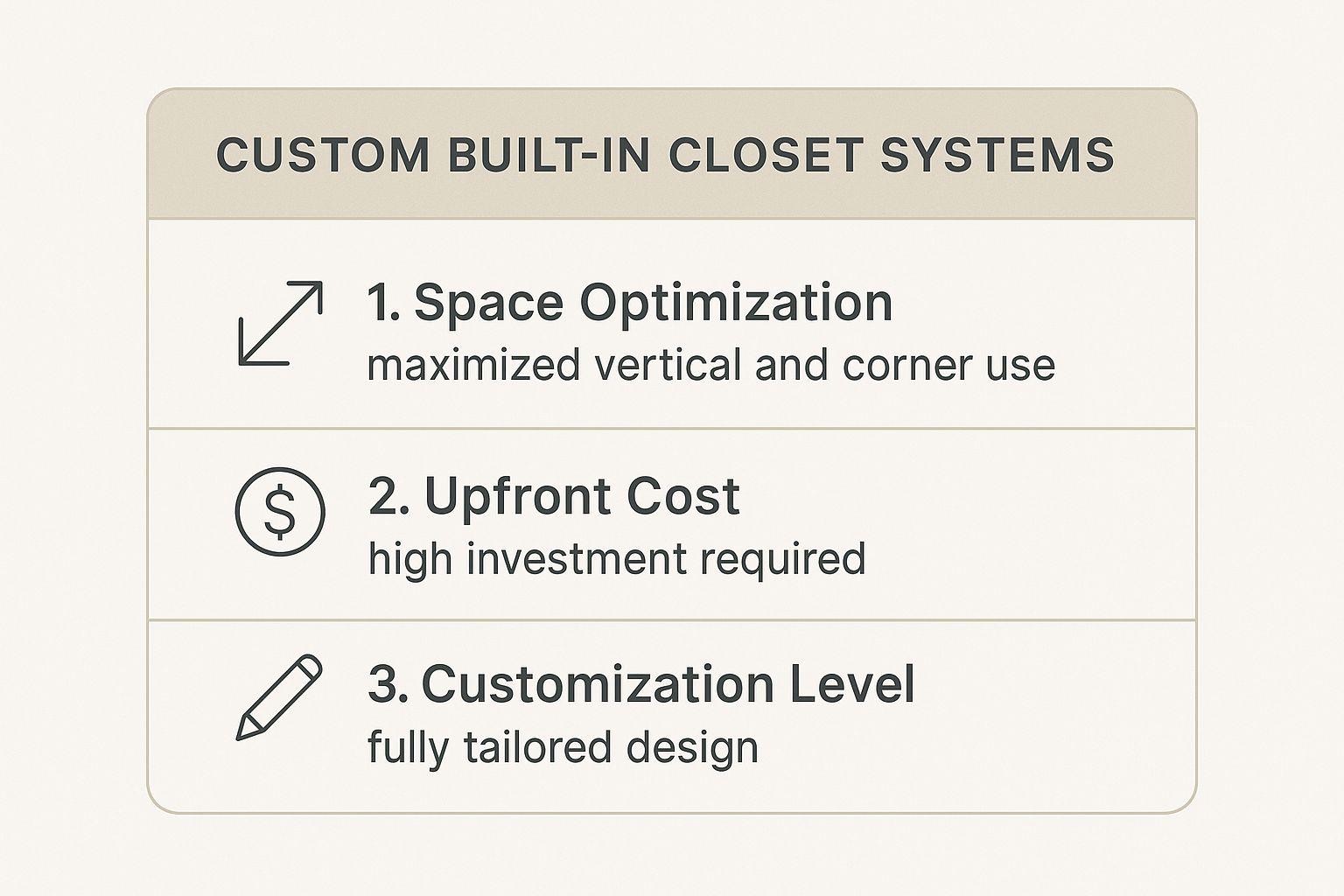 CUSTOM BUILT-IN CLOSET SYSTEMS

1. Space Optimization
maximized vertical and corner use

2. Upfront Cost
high investment required

3. Customization Level
fully tailored design