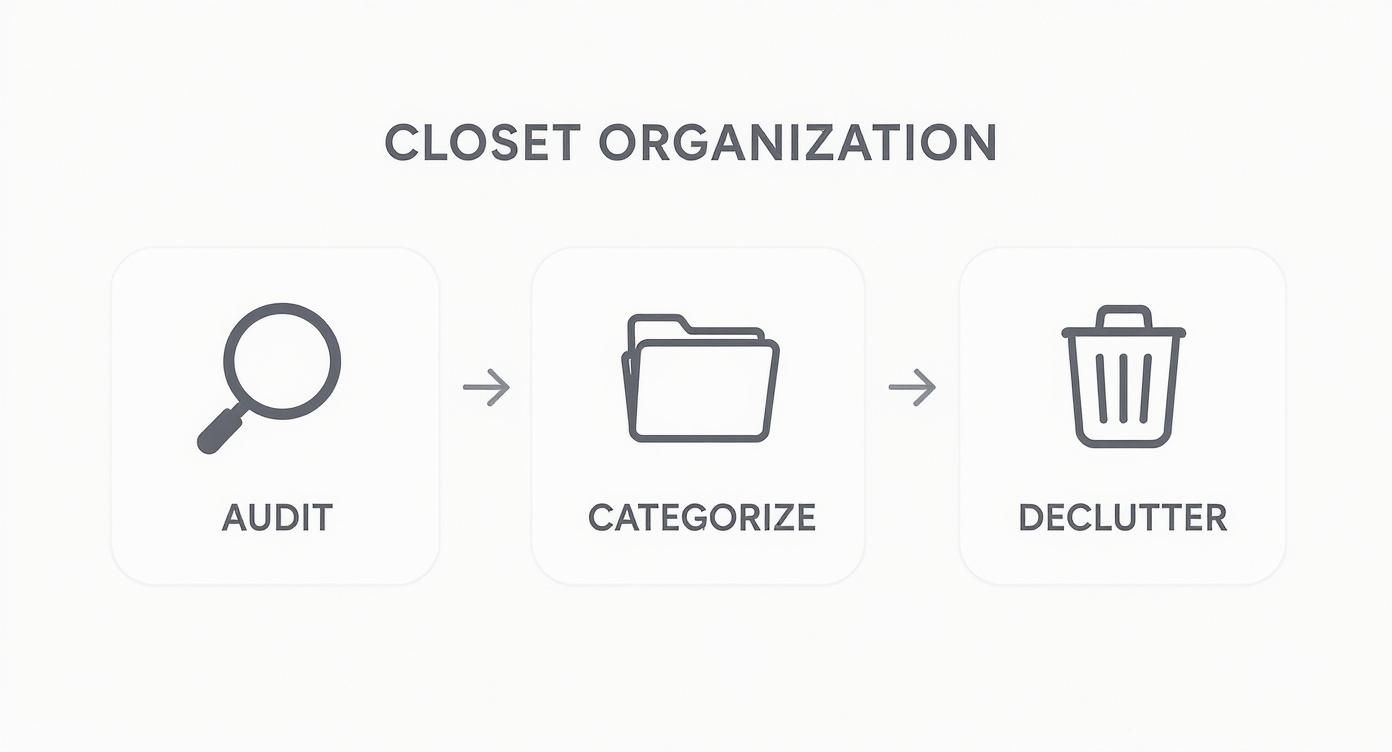 CLOSET ORGANIZATION

AUDIT

CATEGORIZE

DECLUTTER