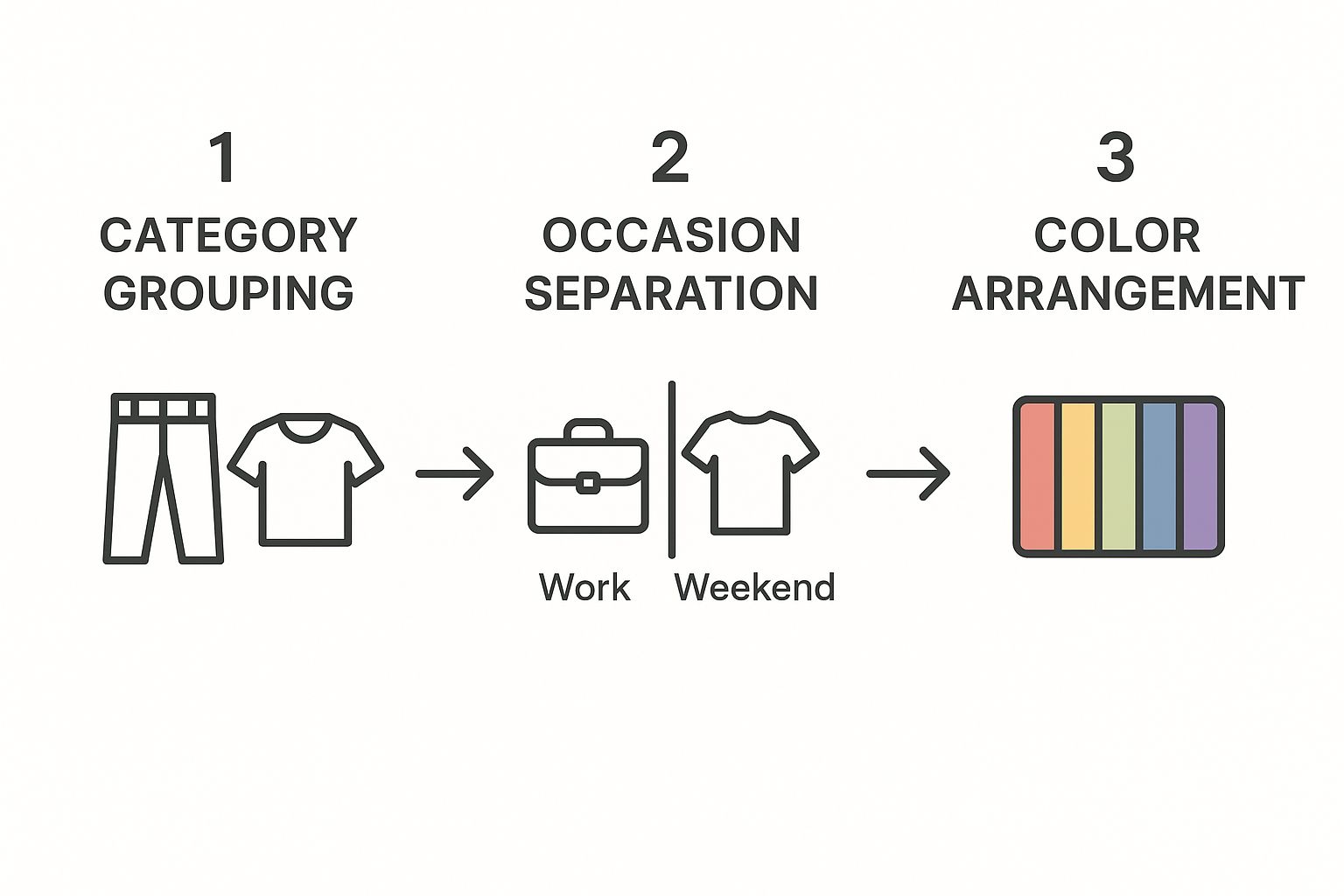 1
CATEGORY GROUPING

2
OCCASION SEPARATION

Work

Weekend

3
COLOR ARRANGEMENT